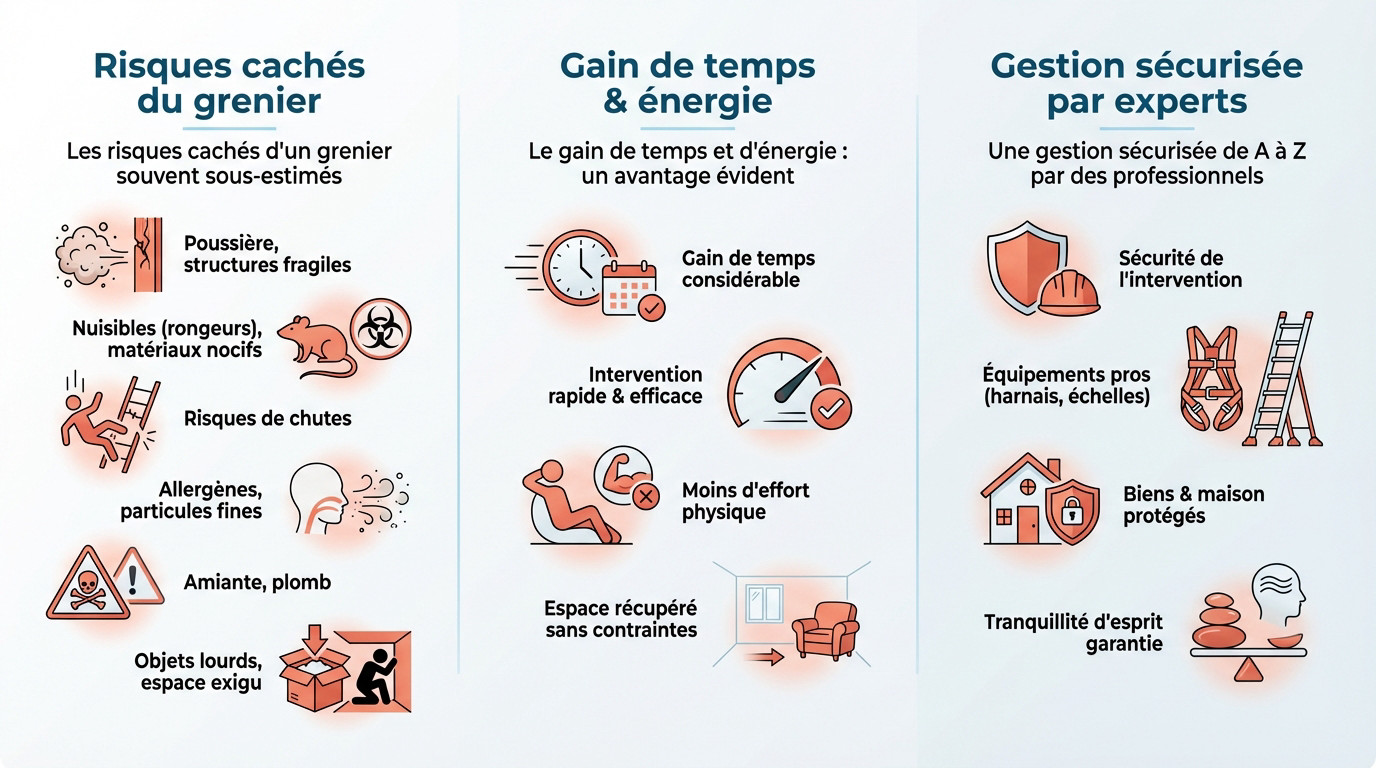 Risques cachés du grenier

Les risques cachés d'un grenier souvent sous-estimés

Poussière, structures fragiles

Nuisibles (rongeurs), matériaux nocifs

Risques de chutes

Allergènes, particules fines

Amiante, plomb

Objets lourds, espace exigu

Gain de temps & énergie

Le gain de temps et d'énergie : un avantage évident

Gain de temps considérable

Intervention rapide & efficace

Moins d'effort physique

Espace récupéré sans contraintes

Gestion sécurisée par experts

Une gestion sécurisée de A à Z par des professionnels

Sécurité de l'intervention

Équipements pros (harnais, échelles)

Biens & maison protégés

Tranquillité d'esprit garantie