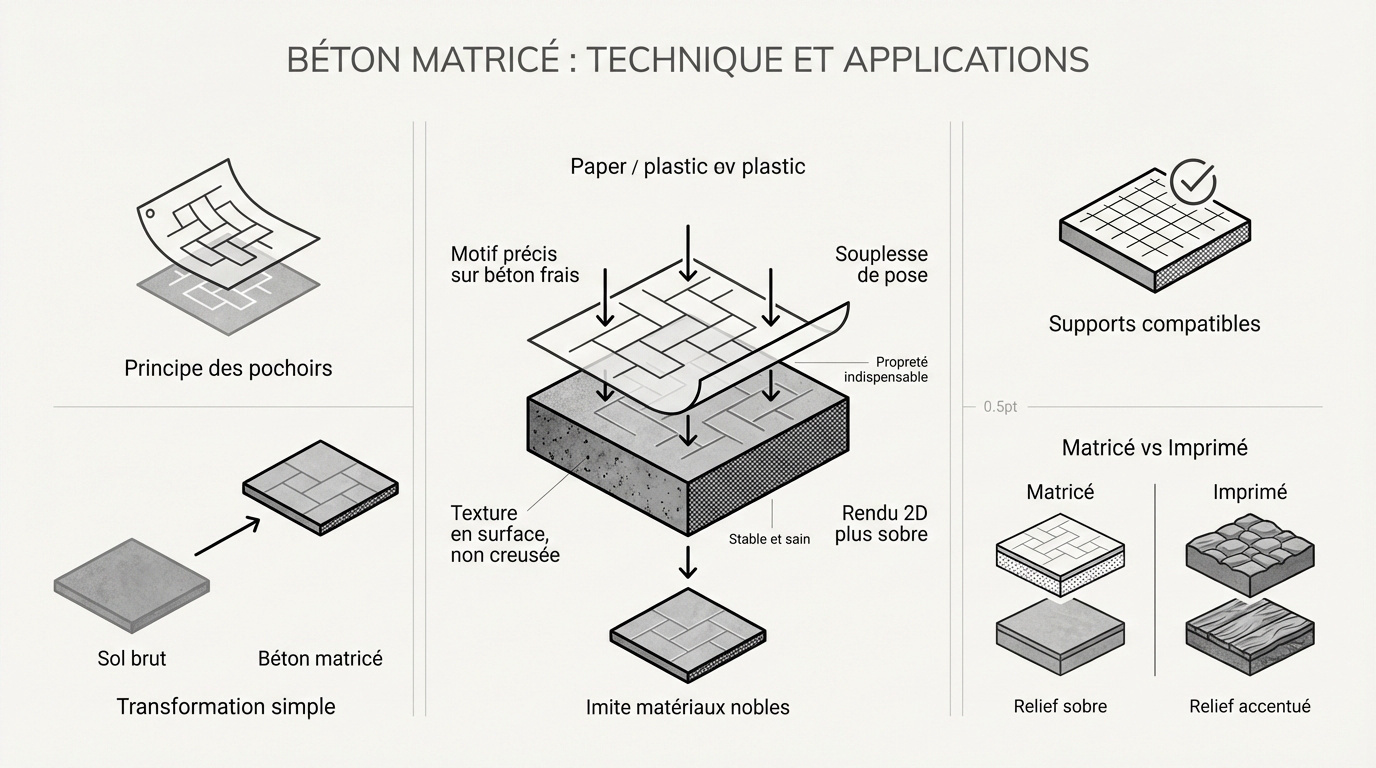 BÉTON MATRICÉ : TECHNIQUE ET APPLICATIONS

Principe des pochoirs

Sol brut

Béton matricé

Transformation simple

Paper / plastic ov plastic

Motif précis sur béton frais

Souplesse de pose

Propreté indispensable

Texture en surface, non creusée

Stable et sain

Rendu 2D plus sobre

Imite matériaux nobles

Supports compatibles

0.5pt

Matricé vs Imprimé

Matricé

Imprimé

Relief sobre

Relief accentué