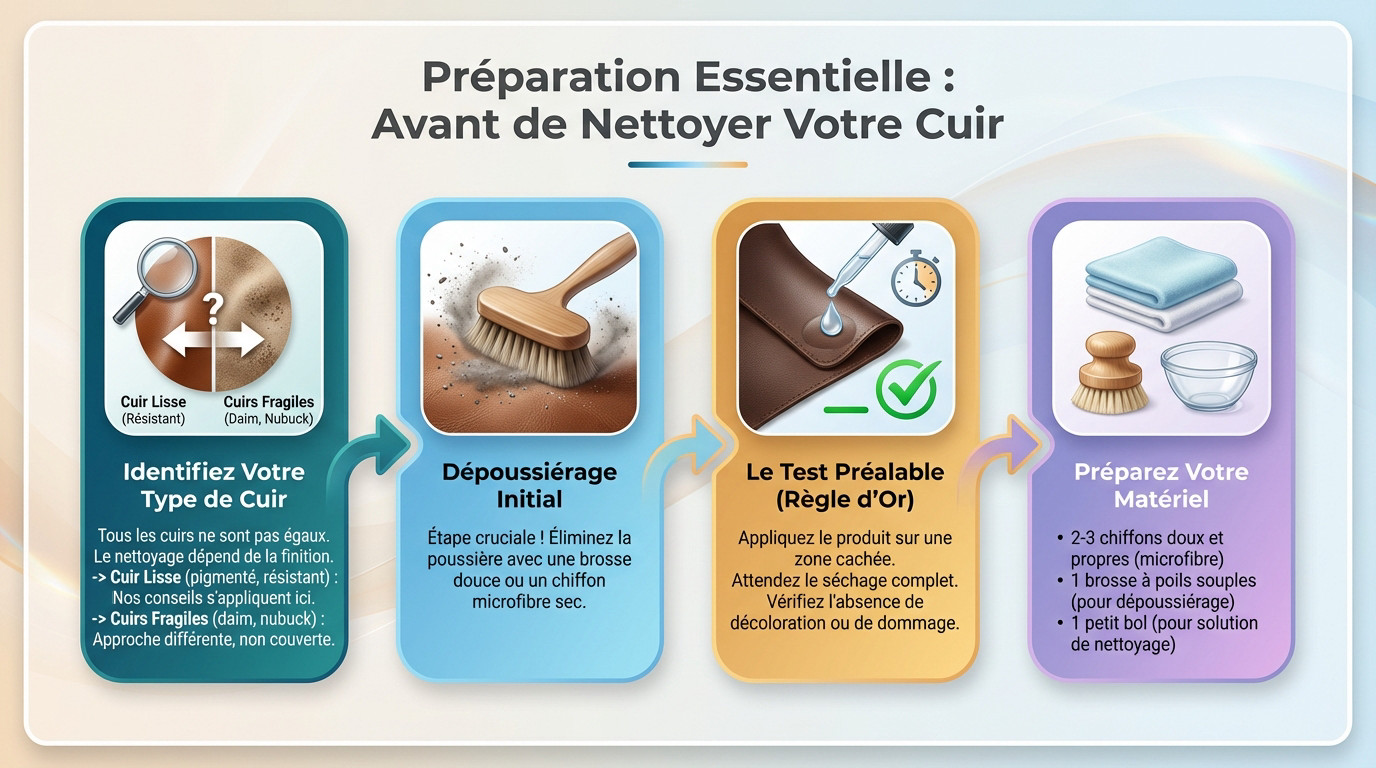 Préparation Essentielle : Avant de Nettoyer Votre Cuir

?

Cuir Lisse (Résistant)

Cuirs Fragiles (Daim, Nubuck)

Identifiez Votre Type de Cuir

Tous les cuirs ne sont pas égaux. Le nettoyage dépend de la finition.
-> Cuir Lisse (pigmenté, résistant) : Nos conseils s'appliquent ici.
-> Cuirs Fragiles (daim, nubuck) : Approche différente, non couverte.

Dépoussiérage Initial

Étape cruciale ! Éliminez la poussière avec une brosse douce ou un chiffon microfibre sec.

Le Test Préalable (Règle d'Or)

Appliquez le produit sur une zone cachée.
Attendez le séchage complet.
Vérifiez l'absence de décoloration ou de dommage.

Préparez Votre Matériel

• 2-3 chiffons doux et propres (microfibre)
• 1 brosse à poils souples (pour dépoussiérage)
• 1 petit bol (pour solution de nettoyage)