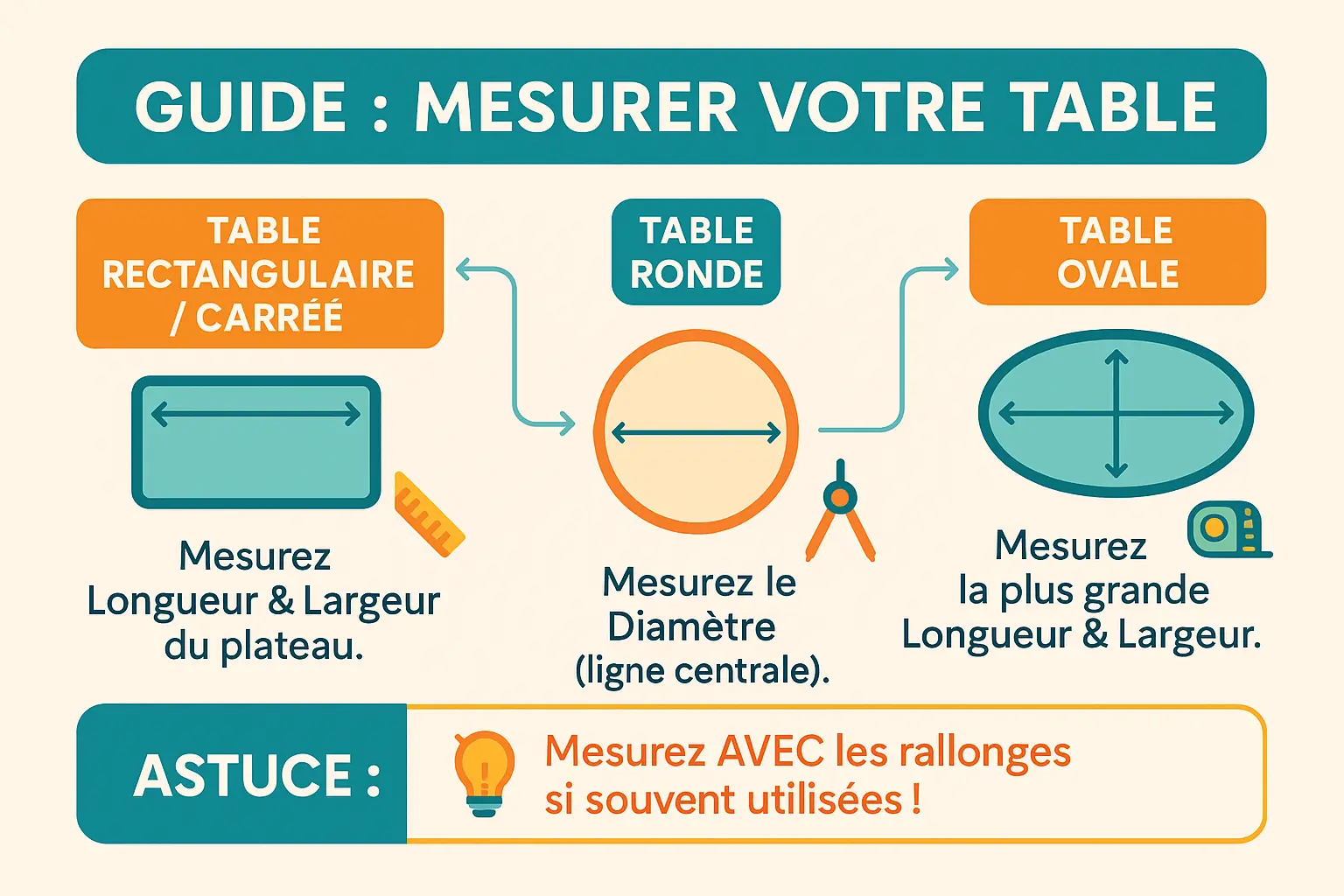 GUIDE : MESURER VOTRE TABLE

TABLE RECTANGULAIRE / CARRÉÉ

Mesurez Longueur & Largeur du plateau.

TABLE RONDE

Mesurez le Diamètre (ligne centrale).

TABLE OVALE

Mesurez la plus grande Longueur & Largeur.

ASTUCE :

Mesurez AVEC les rallonges si souvent utilisées !