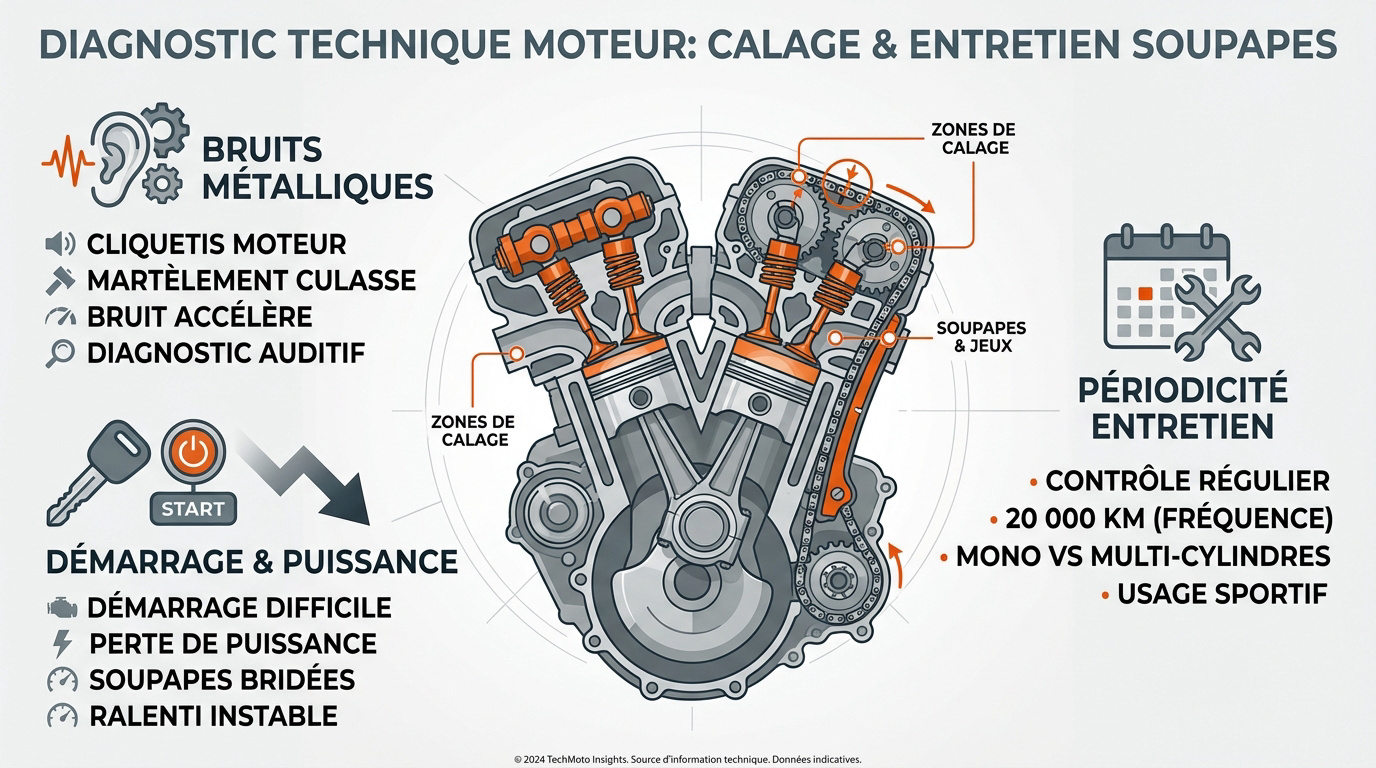 DIAGNOSTIC TECHNIQUE MOTEUR: CALAGE & ENTRETIEN SOUPAPES

BRUITS MÉTALLIQUES

CLIQUETIS MOTEUR
MARTÈLEMENT CULASSE
BRUIT ACCÉLÈRE
DIAGNOSTIC AUDITIF

START

DÉMARRAGE & PUISSANCE

DÉMARRAGE DIFFICILE
PERTE DE PUISSANCE
SOUPAPES BRIDÉES
RALENTI INSTABLE

ZONES DE CALAGE

ZONES DE CALAGE

SOUPAPES & JEUX

PÉRIODICITÉ ENTRETIEN

• CONTRÔLE RÉGULIER
• 20 000 KM (FRÉQUENCE)
• MONO VS MULTI-CYLINDRES
• USAGE SPORTIF

© 2024 TechMoto Insights. Source d'information technique. Données indicatives.