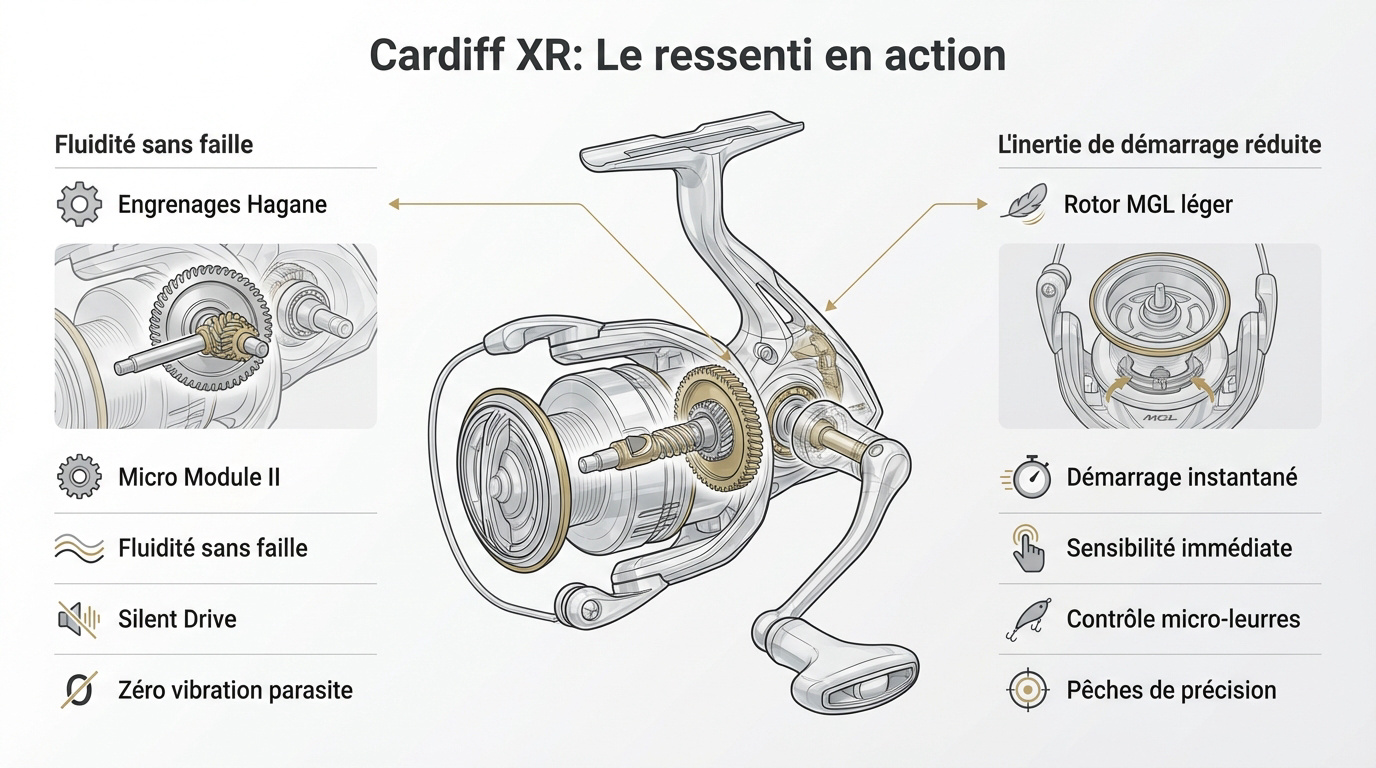 Cardiff XR: Le ressenti en action

Fluidité sans faille

Engrenages Hagane

Micro Module II

Fluidité sans faille

Silent Drive

Zéro vibration parasite

L'inertie de démarrage réduite

Rotor MGL léger

MGL

Démarrage instantané

Sensibilité immédiate

Contrôle micro-leurres

Pêches de précision