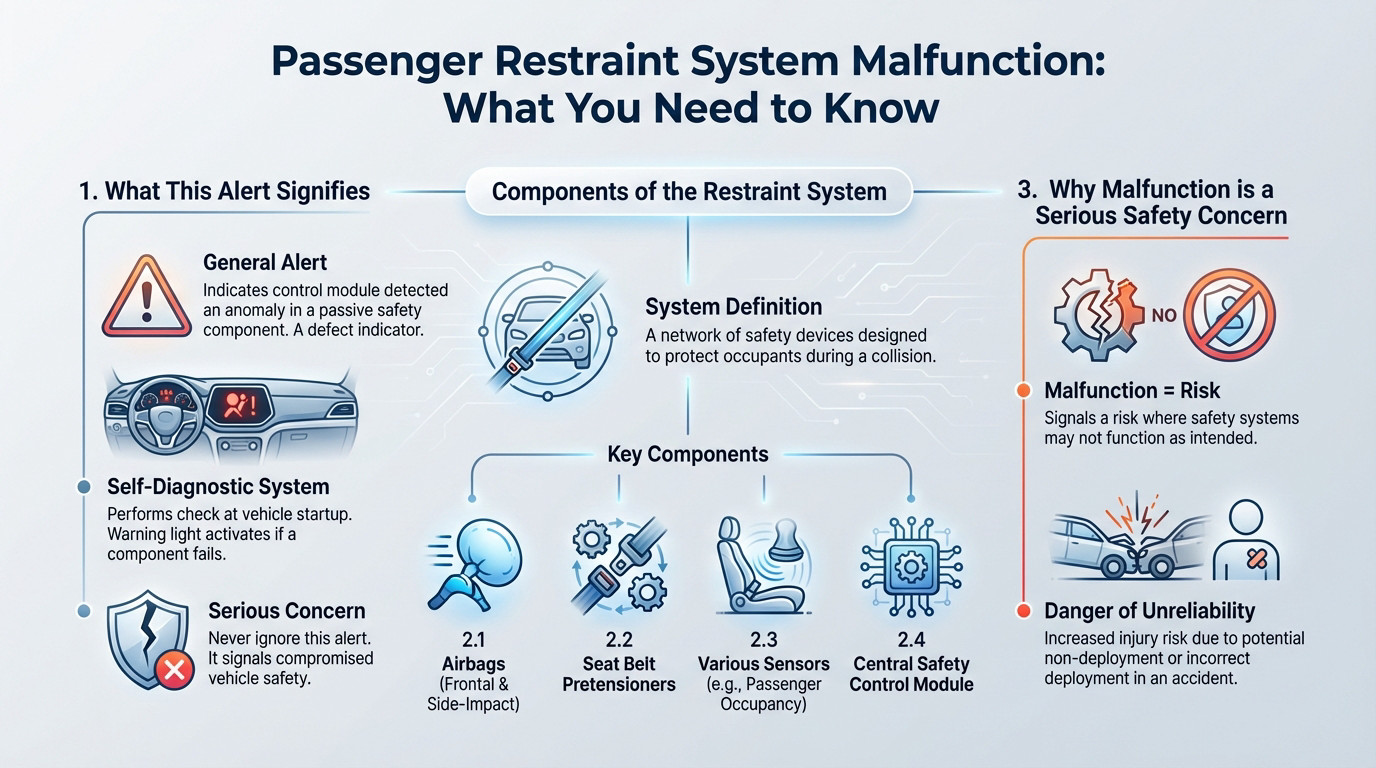 Passenger Restraint System Malfunction: What You Need to Know

1. What This Alert Signifies

General Alert
Indicates control module detected an anomaly in a passive safety component. A defect indicator.

Self-Diagnostic System
Performs check at vehicle startup. Warning light activates if a component fails.

Serious Concern
Never ignore this alert. It signals compromised vehicle safety.

Components of the Restraint System

System Definition
A network of safety devices designed to protect occupants during a collision.

Key Components

2.1
Airbags
(Frontal & Side-Impact)

2.2
Seat Belt Pretensioners

2.3
Various Sensors
(e.g., Passenger Occupancy)

2.4
Central Safety Control Module

3. Why Malfunction is a Serious Safety Concern

NO

Malfunction = Risk
Signals a risk where safety systems may not function as intended.

Danger of Unreliability
Increased injury risk due to potential non-deployment or incorrect deployment in an accident.