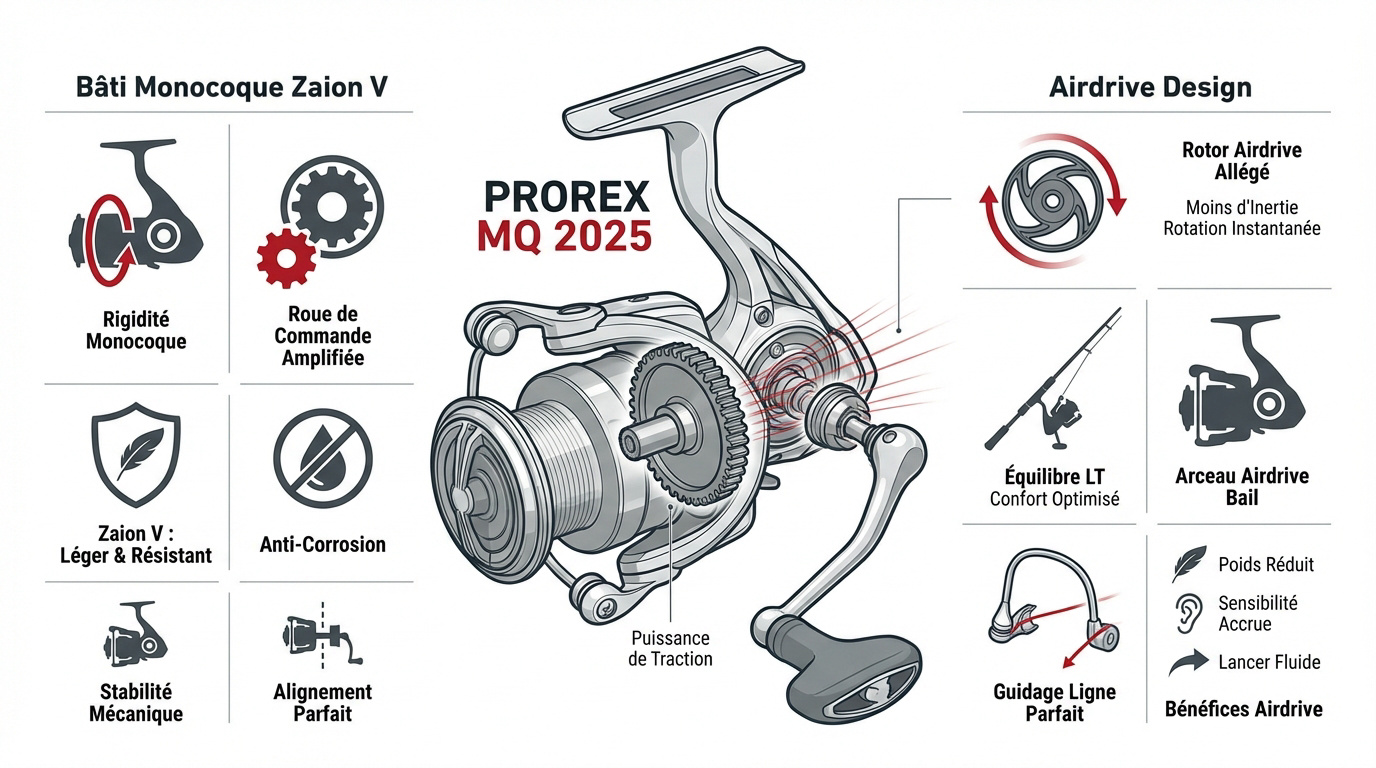 Bâti Monocoque Zaion V

Rigidité Monocoque

Roue de Commande Amplifiée

Zaion V : Léger & Résistant

Anti-Corrosion

Stabilité Mécanique

Alignement Parfait

PROREX
MQ 2025

Puissance de Traction

Airdrive Design

Rotor Airdrive Allégé
Moins d'Inertie
Rotation Instantanée

Équilibre LT
Confort Optimisé

Arceau Airdrive Bail

Guidage Ligne Parfait

Poids Réduit
Sensibilité Accrue
Lancer Fluide
Bénéfices Airdrive