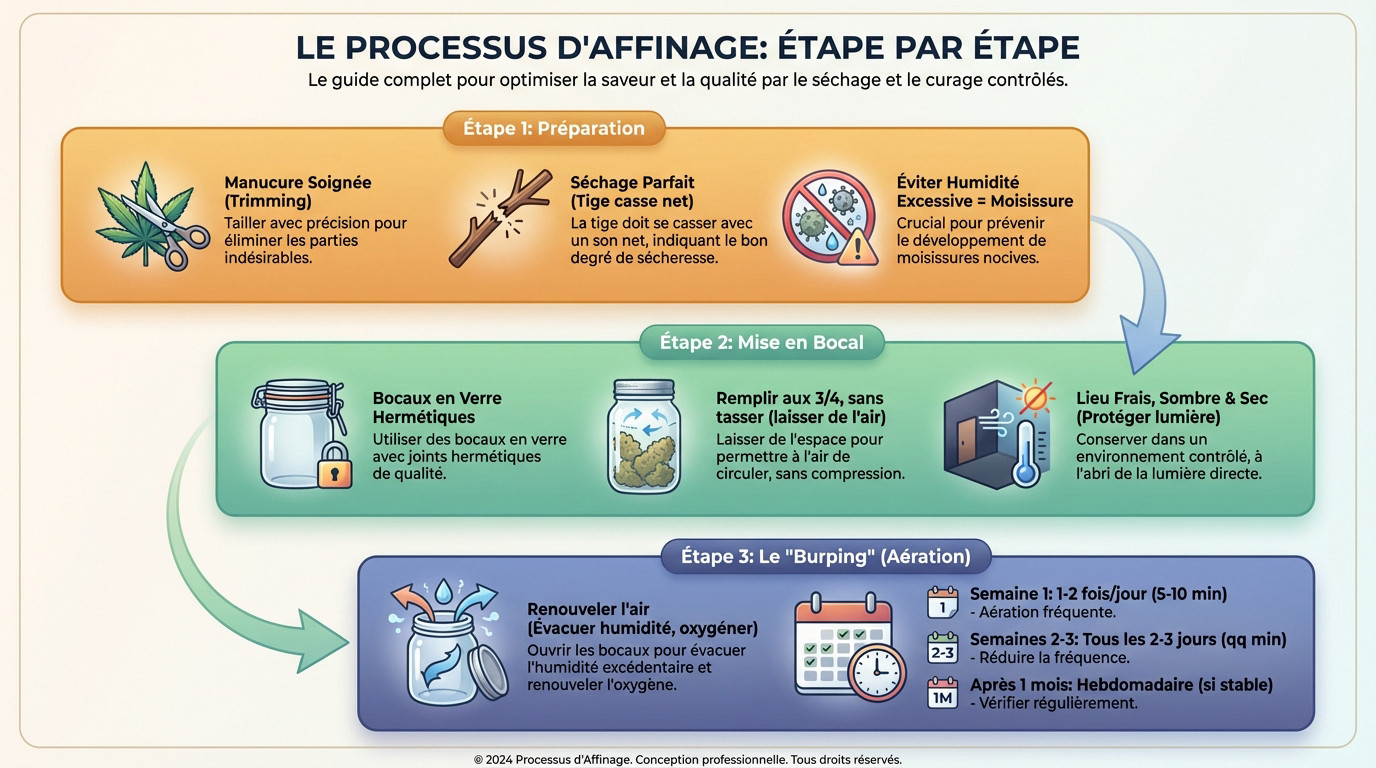 LE PROCESSUS D'AFFINAGE: ÉTAPE PAR ÉTAPE

Le guide complet pour optimiser la saveur et la qualité par le séchage et le curage contrôlés.

Étape 1: Préparation

Manucure Soignée (Trimming)
Tailler avec précision pour éliminer les parties indésirables.

Séchage Parfait (Tige casse net)
La tige doit se casser avec un son net, indiquant le bon degré de sécheresse.

Éviter Humidité Excessive = Moisissure
Crucial pour prévenir le développement de moisissures nocives.

Étape 2: Mise en Bocal

Bocaux en Verre Hermétiques
Utiliser des bocaux en verre avec joints hermétiques de qualité.

Remplir aux 3/4, sans tasser (laisser de l'air)
Laisser de l'espace pour permettre à l'air de circuler, sans compression.

Lieu Frais, Sombre & Sec (Protéger lumière)
Conserver dans un environnement contrôlé, à l'abri de la lumière directe.

Étape 3: Le "Burping" (Aération)

Renouveler l'air (Évacuer humidité, oxygéner)
Ouvrir les bocaux pour évacuer l'humidité excédentaire et renouveler l'oxygène.

1
Semaine 1: 1-2 fois/jour (5-10 min)
- Aération fréquente.

2-3
Semaines 2-3: Tous les 2-3 jours (qq min)
- Réduire la fréquence.

1M
Après 1 mois: Hebdomadaire (si stable)
- Vérifier régulièrement.

© 2024 Processus d'Affinage. Conception professionnelle. Tous droits réservés.