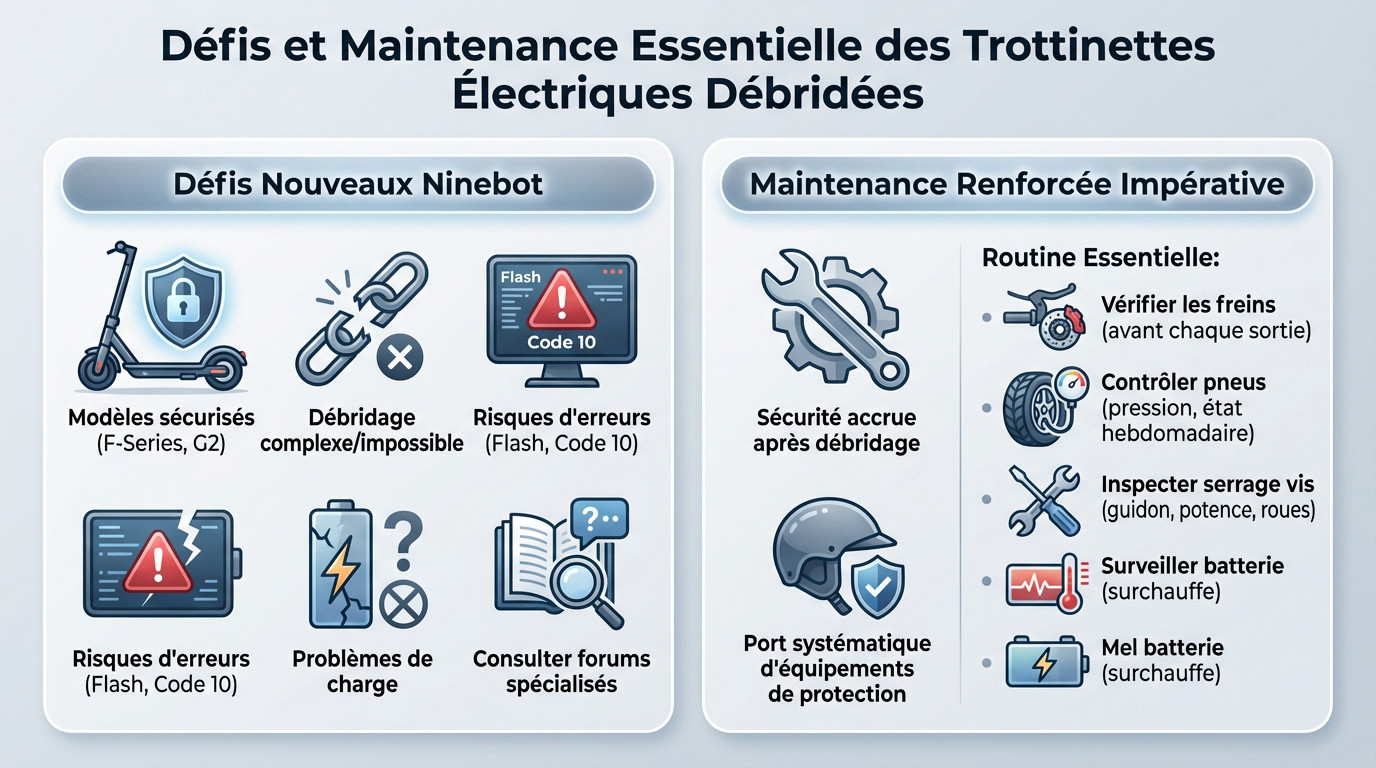 Défis et Maintenance Essentielle des Trottinettes Électriques Débridées

Défis Nouveaux Ninebot

Modèles sécurisés
(F-Series, G2)

Débridage complexe/impossible

Flash
Code 10

Risques d'erreurs
(Flash, Code 10)

Risques d'erreurs
(Flash, Code 10)

Problèmes de charge

Consulter forums spécialisés

Maintenance Renforcée Impérative

Sécurité accrue après débridage

Port systématique d'équipements de protection

Routine Essentielle:

Vérifier les freins
(avant chaque sortie)

Contrôler pneus
(pression, état hebdomadaire)

Inspecter serrage vis
(guidon, potence, roues)

Surveiller batterie
(surchauffe)

Mel batterie
(surchauffe)