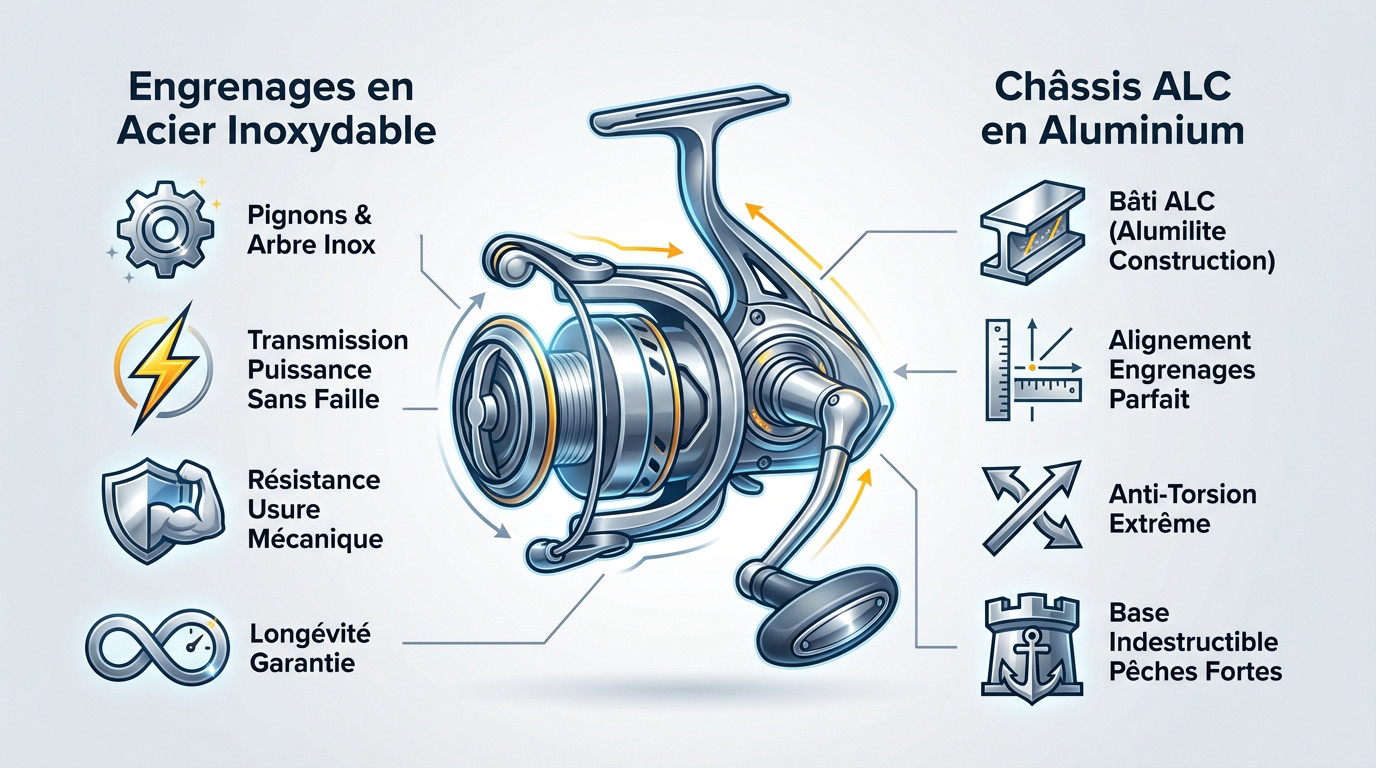 Engrenages en Acier Inoxydable

Pignons & Arbre Inox

Transmission Puissance Sans Faille

Résistance Usure Mécanique

Longévité Garantie

Châssis ALC en Aluminium

Bâti ALC (Alumilite Construction)

Alignement Engrenages Parfait

Anti-Torsion Extrême

Base Indestructible Pêches Fortes