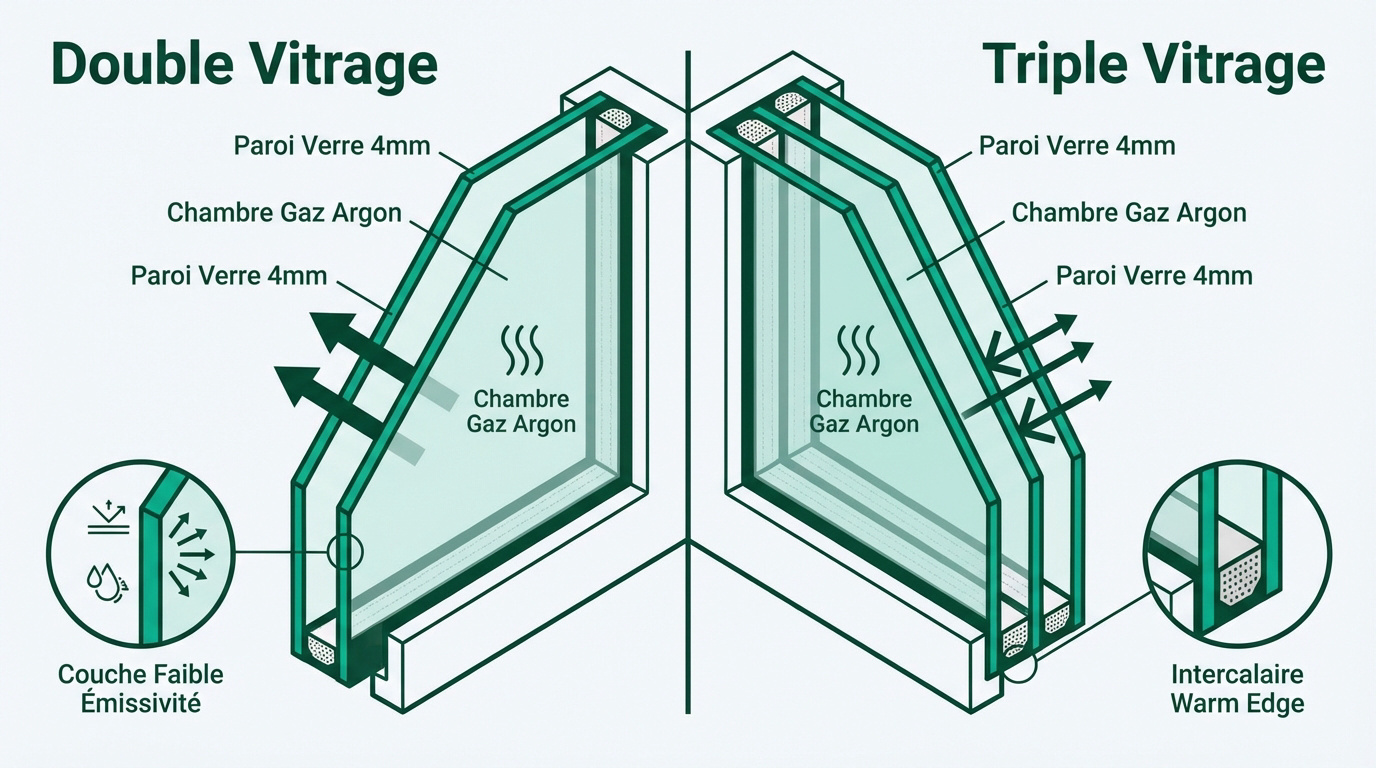 Double Vitrage

Paroi Verre 4mm

Chambre Gaz Argon

Paroi Verre 4mm

Chambre Gaz Argon

Couche Faible Émissivité

Triple Vitrage

Paroi Verre 4mm

Chambre Gaz Argon

Paroi Verre 4mm

Chambre Gaz Argon

Intercalaire Warm Edge