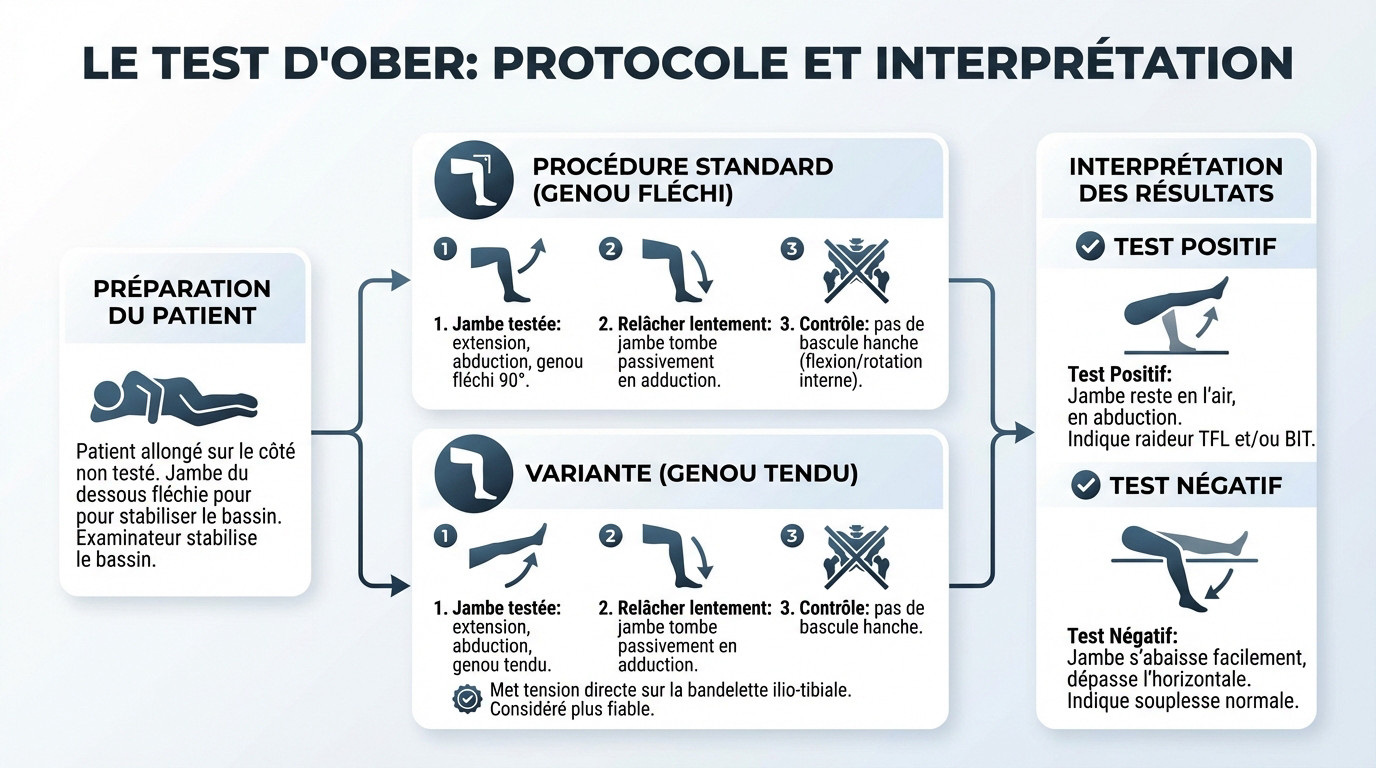 LE TEST D'OBER: PROTOCOLE ET INTERPRÉTATION

PRÉPARATION DU PATIENT

Patient allongé sur le côté non testé. Jambe du dessous fléchie pour pour stabiliser le bassin. Examinateur stabilise le bassin.

PROCÉDURE STANDARD (GENOU FLÉCHI)

1
2
3

1. Jambe testée: extension, abduction, genou fléchi 90°.

2. Relâcher lentement: jambe tombe passivement en adduction.

3. Contrôle: pas de bascule hanche (flexion/rotation interne).

VARIANTE (GENOU TENDU)

1
2
3

1. Jambe testée: extension, abduction, genou tendu.

2. Relâcher lentement: jambe tombe passivement en adduction.

3. Contrôle: pas de bascule hanche.

Met tension directe sur la bandelette ilio-tibiale. Considéré plus fiable.

INTERPRÉTATION DES RÉSULTATS

TEST POSITIF

Test Positif: Jambe reste en l'air, en abduction. Indique raideur TFL et/ou BIT.

TEST NÉGATIF

Test Négatif: Jambe s'abaisse facilement, dépasse l'horizontale. Indique souplesse normale.