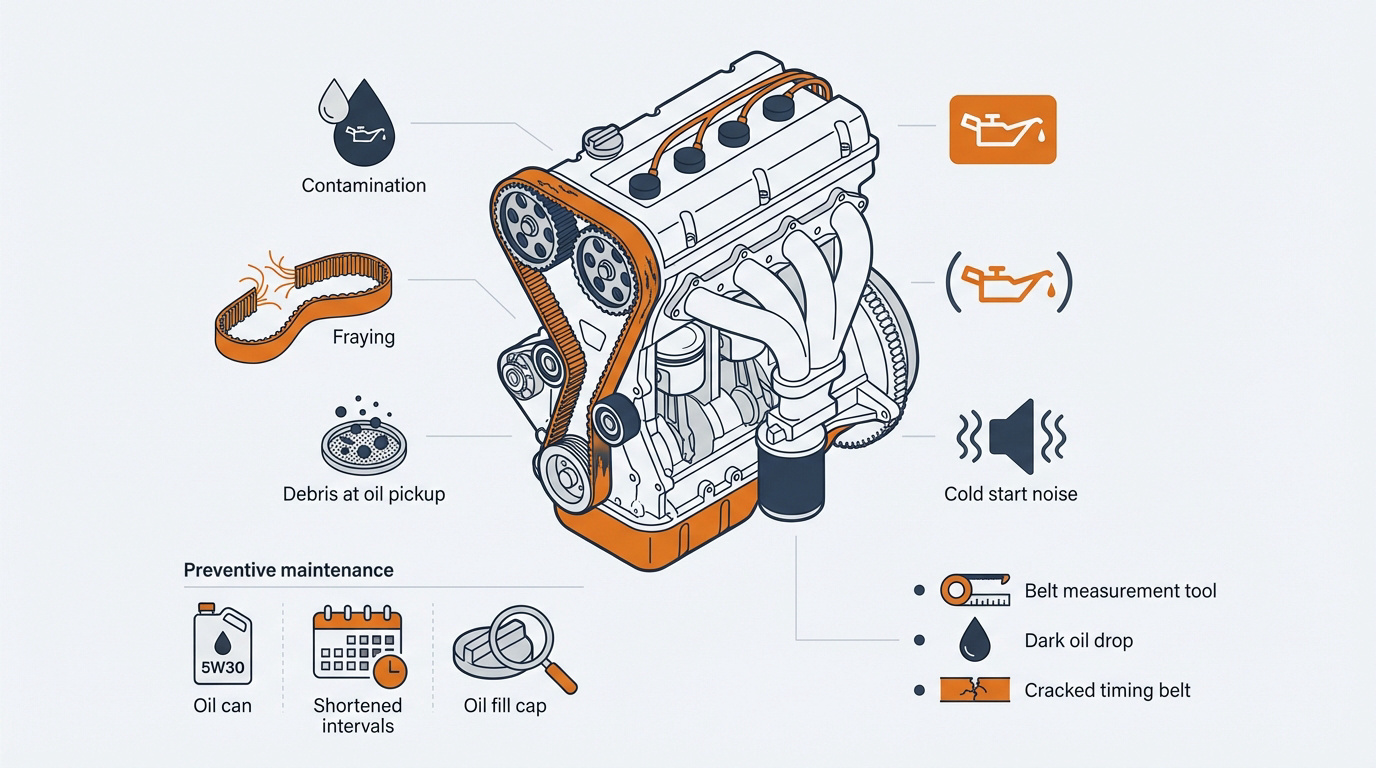 Contamination

Fraying

Debris at oil pickup

Cold start noise

Preventive maintenance

5W30

Oil can

Shortened intervals

Oil fill cap

Belt measurement tool

Dark oil drop

Cracked timing belt