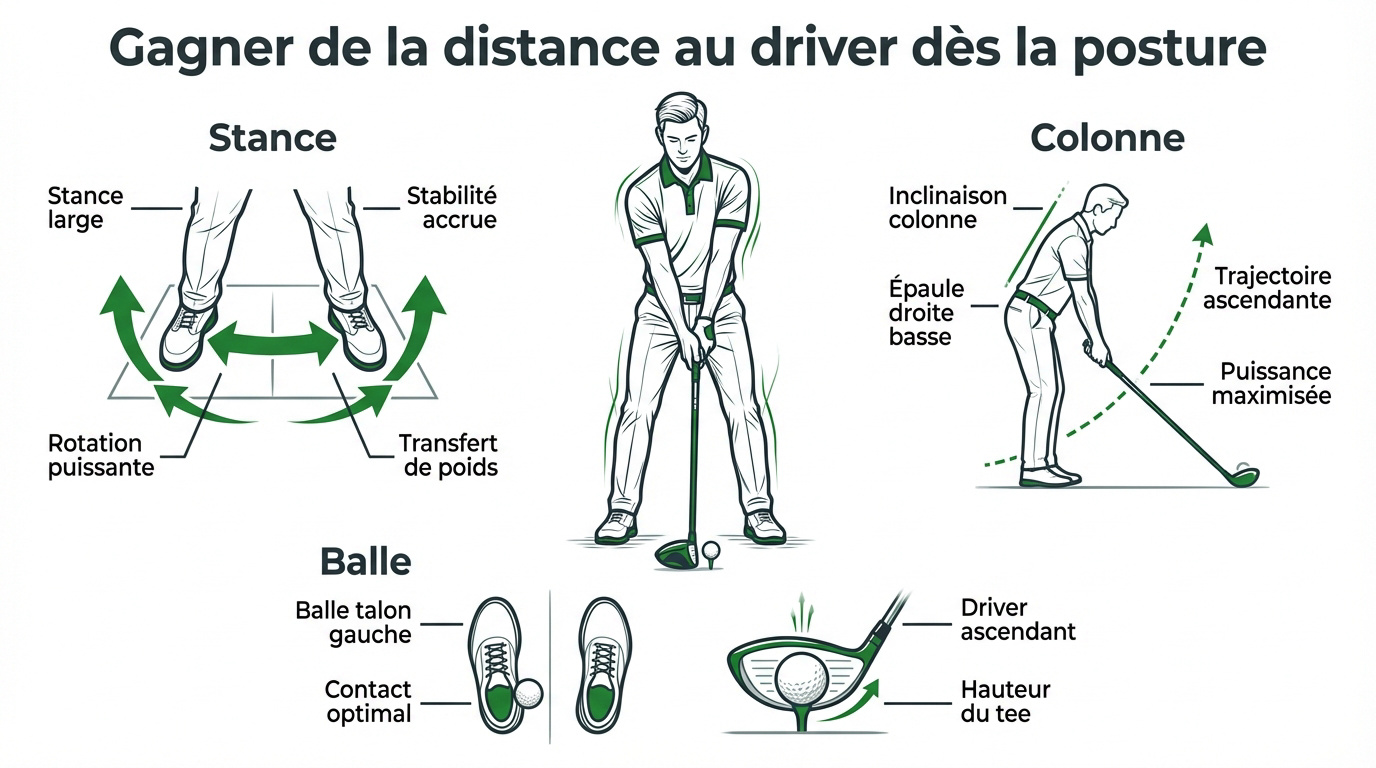 Gagner de la distance au driver dès la posture

Stance

Stance large

Stabilité accrue

Rotation puissante

Transfert de poids

Colonne

Inclinaison colonne

Épaule droite basse

Trajectoire ascendante

Puissance maximisée

Balle

Balle talon gauche

Contact optimal

Driver ascendant

Hauteur du tee