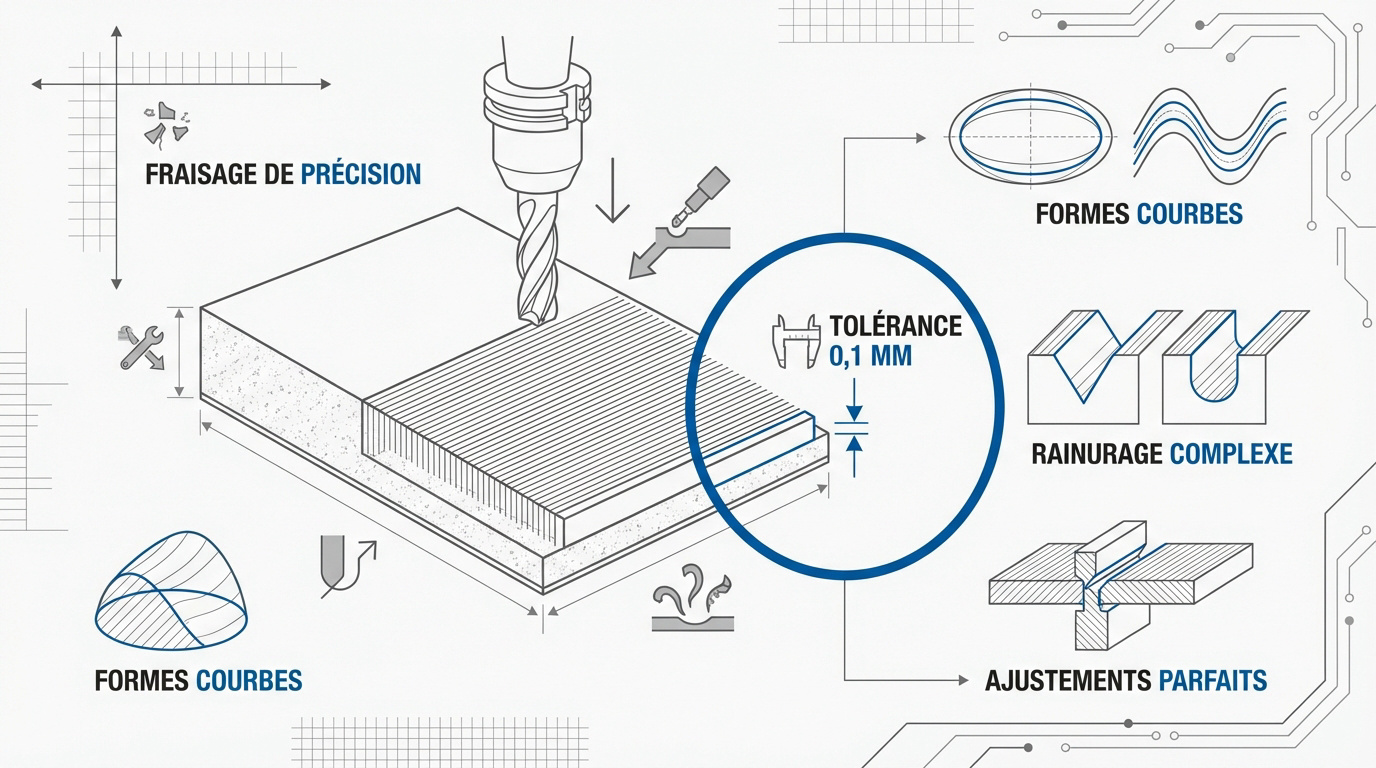 FRAISAGE DE PRÉCISION

FORMES COURBES

TOLÉRANCE
0,1 MM

RAINURAGE COMPLEXE

FORMES COURBES

AJUSTEMENTS PARFAITS