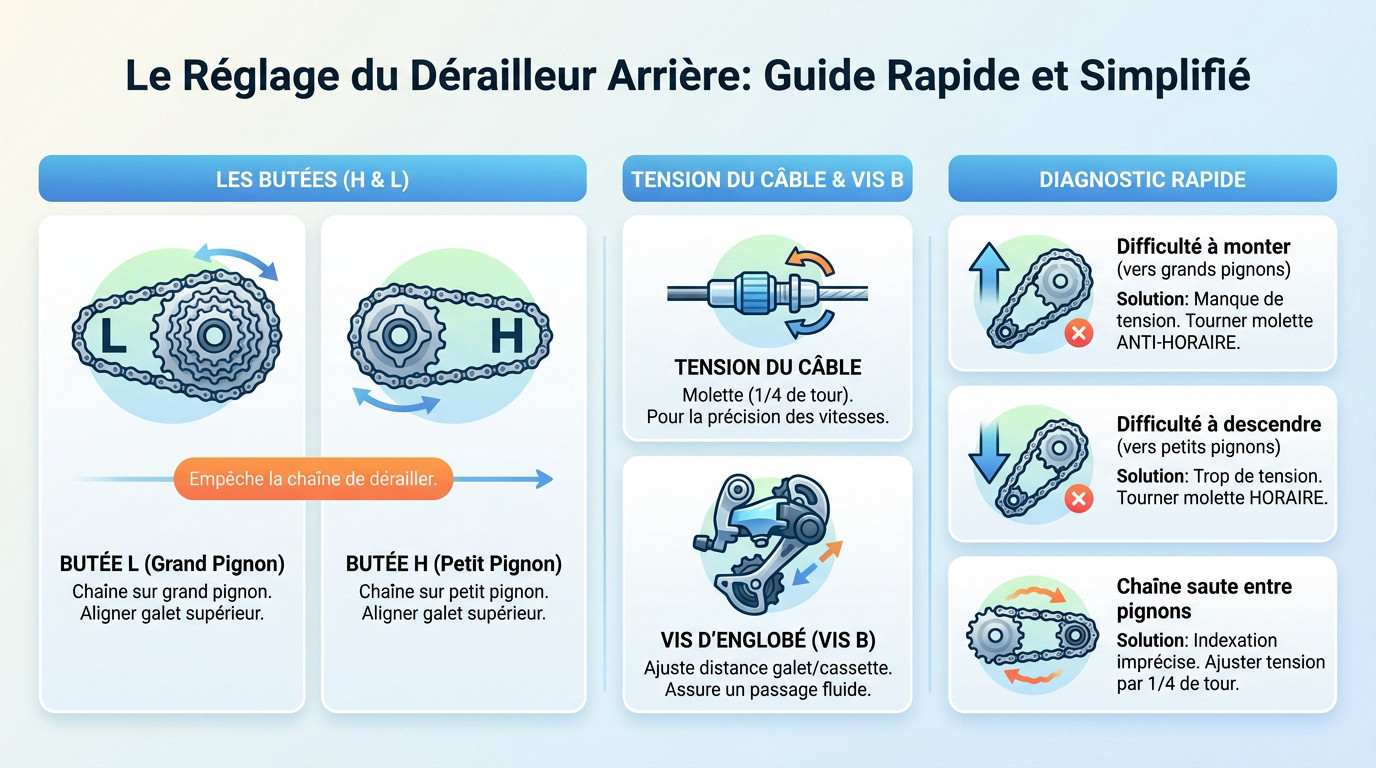 Le Réglage du Dérailleur Arrière: Guide Rapide et Simplifié

LES BUTÉES (H & L)

L

H

Empêche la chaîne de dérailler.

BUTÉE L (Grand Pignon)
Chaîne sur grand pignon. Aligner galet supérieur.

BUTÉE H (Petit Pignon)
Chaîne sur petit pignon. Aligner galet supérieur.

TENSION DU CÂBLE & VIS B

TENSION DU CÂBLE
Molette (1/4 de tour). Pour la précision des vitesses.

VIS D'ENGLOBÉ (VIS B)
Ajuste distance galet/cassette. Assure un passage fluide.

DIAGNOSTIC RAPIDE

Difficulté à monter
(vers grands pignons)
Solution: Manque de tension. Tourner molette ANTI-HORAIRE.

Difficulté à descendre
(vers petits pignons)
Solution: Trop de tension. Tourner molette HORAIRE.

Chaîne saute entre pignons
Solution: Indexation imprécise. Ajuster tension par 1/4 de tour.