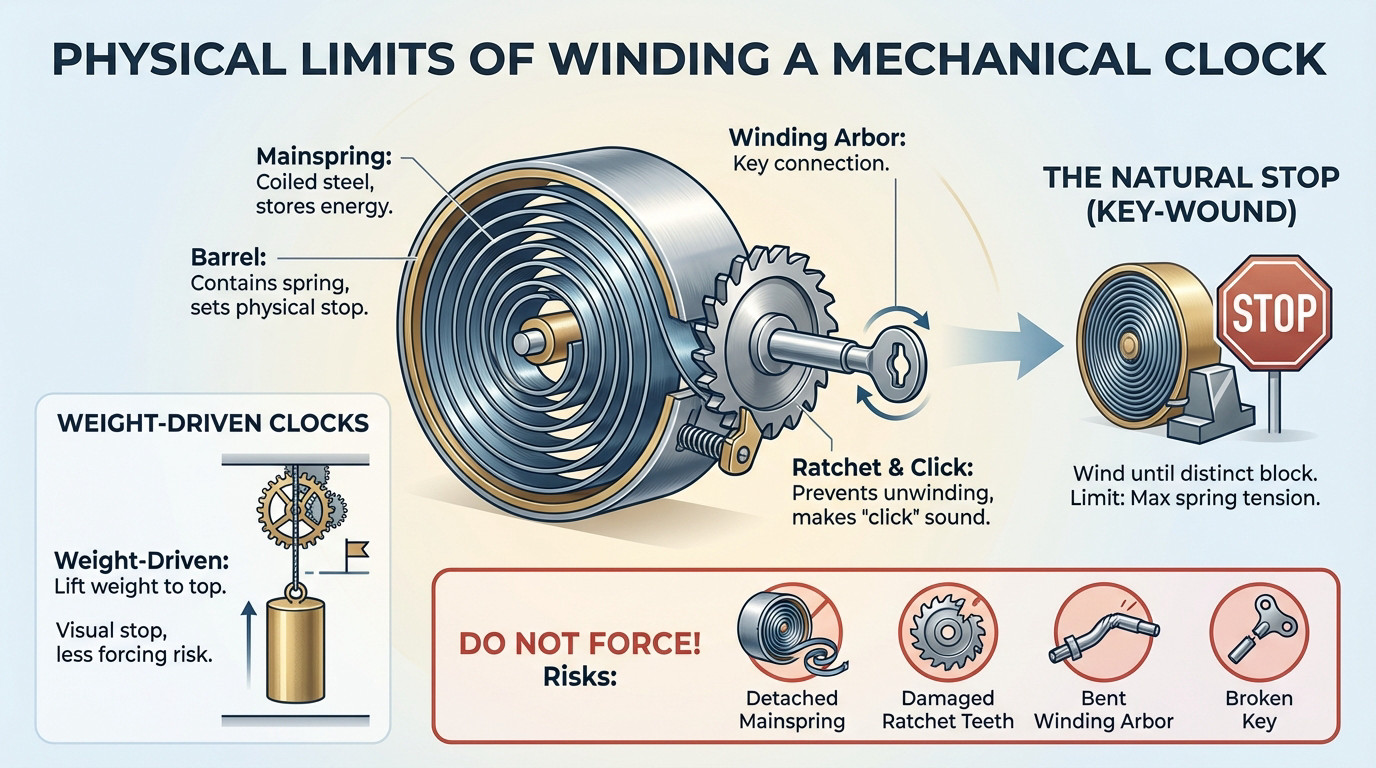 PHYSICAL LIMITS OF WINDING A MECHANICAL CLOCK

Mainspring: Coiled steel, stores energy.

Barrel: Contains spring, sets physical stop.

Winding Arbor: Key connection.

Ratchet & Click: Prevents unwinding, makes "click" sound.

THE NATURAL STOP (KEY-WOUND)

STOP

Wind until distinct block. Limit: Max spring tension.

WEIGHT-DRIVEN CLOCKS

Weight-Driven: Lift weight to top.

Visual stop, less forcing risk.

DO NOT FORCE! Risks:

Detached Mainspring

Damaged Ratchet Teeth

Bent Winding Arbor

Broken Key