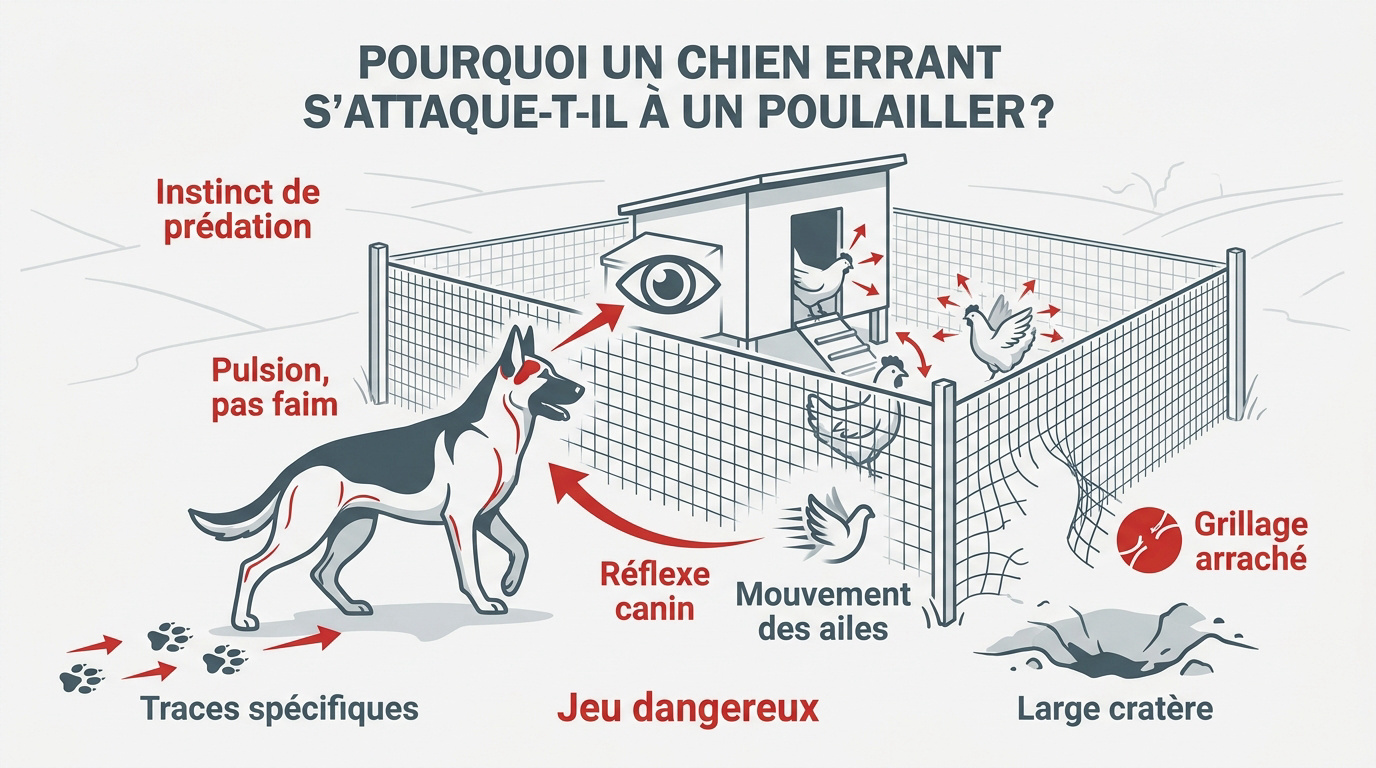 POURQUOI UN CHIEN ERRANT S'ATTAQUE-T-IL À UN POULAILLER?

Instinct de prédation

Pulsion, pas faim

Réflexe canin

Mouvement des ailes

Grillage arraché

Traces spécifiques

Jeu dangereux

Large cratère