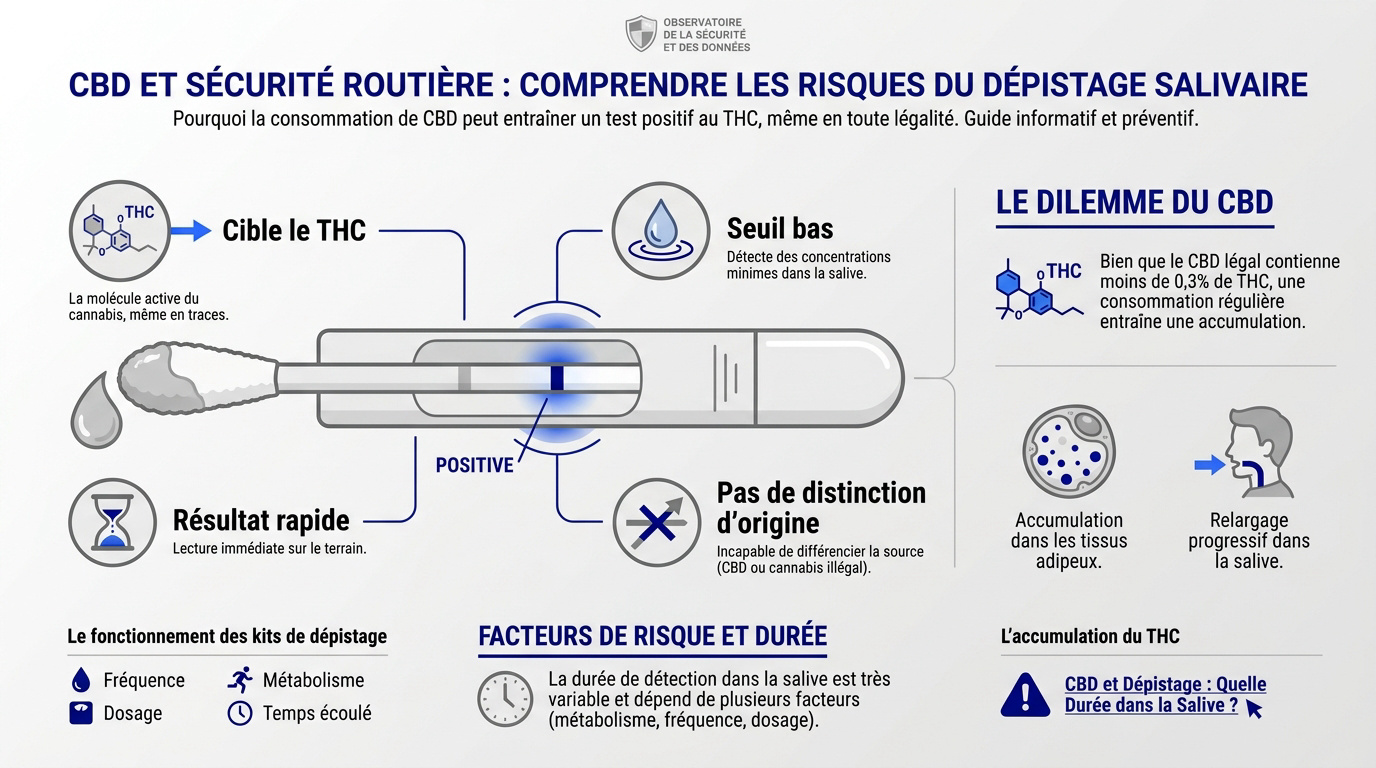 OBSERVATOIRE DE LA SÉCURITÉ ET DES DONNÉES

CBD ET SÉCURITÉ ROUTIÈRE : COMPRENDRE LES RISQUES DU DÉPISTAGE SALIVAIRE

Pourquoi la consommation de CBD peut entraîner un test positif au THC, même en toute légalité. Guide informatif et préventif.

THC

Cible le THC

La molécule active du cannabis, même en traces.

Seuil bas

Détecte des concentrations minimes dans la salive.

POSITIVE

Résultat rapide

Lecture immédiate sur le terrain.

Pas de distinction d'origine

Incapable de différencier la source (CBD ou cannabis illégal).

LE DILEMME DU CBD

THC

Bien que le CBD légal contienne moins de 0,3% de THC, une consommation régulière entraîne une accumulation.

Accumulation dans les tissus adipeux.

Relargage progressif dans la salive.

Le fonctionnement des kits de dépistage

Fréquence

Métabolisme

Dosage

Temps écoulé

FACTEURS DE RISQUE ET DURÉE

La durée de détection dans la salive est très variable et dépend de plusieurs facteurs (métabolisme, fréquence, dosage).

L'accumulation du THC

CBD et Dépistage : Quelle Durée dans la Salive ?