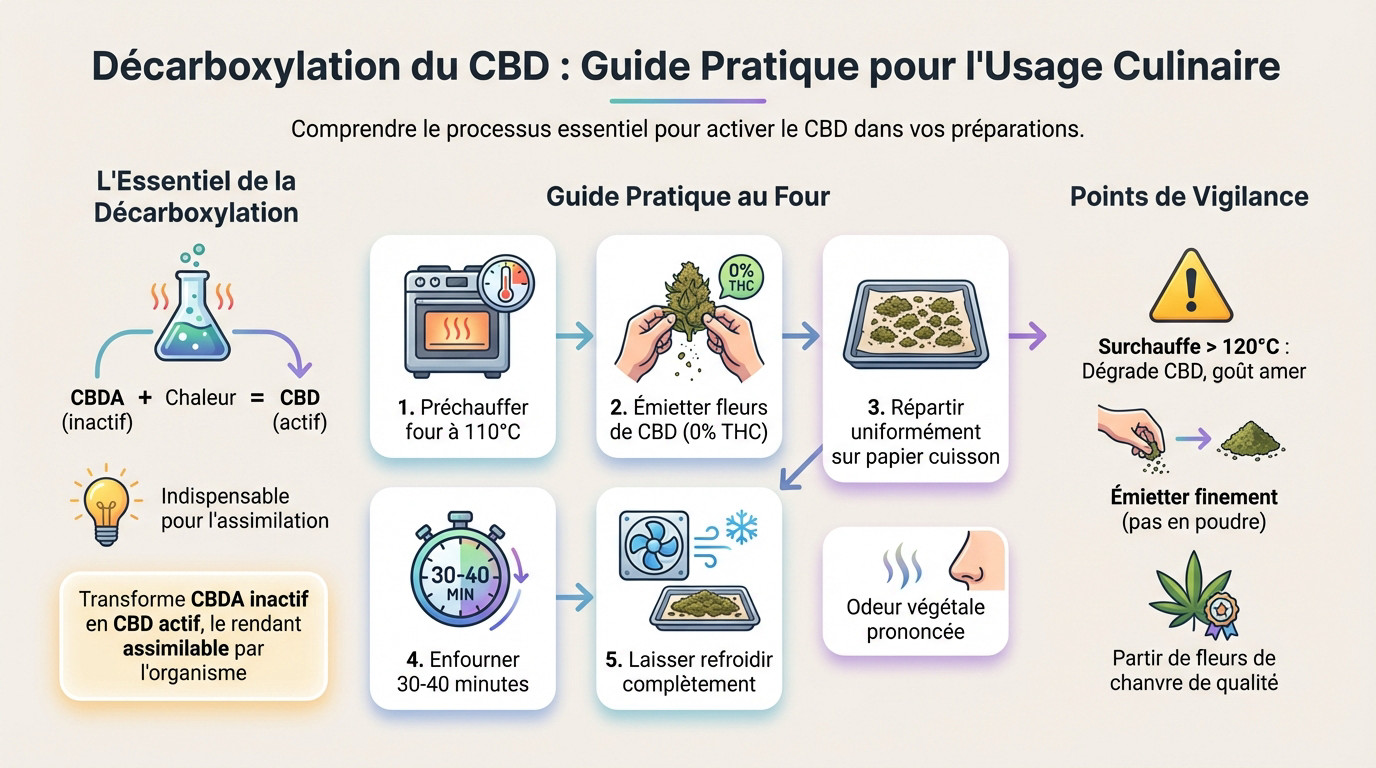 Décarboxylation du CBD : Guide Pratique pour l'Usage Culinaire

Comprendre le processus essentiel pour activer le CBD dans vos préparations.

L'Essentiel de la Décarboxylation

CBDA (inactif) + Chaleur = CBD (actif)

Indispensable pour l'assimilation

Transforme CBDA inactif en CBD actif, le rendant assimilable par l'organisme

Guide Pratique au Four

1. Préchauffer four à 110°C

0% THC

2. Émietter fleurs de CBD (0% THC)

3. Répartir uniformément sur papier cuisson

30-40 MIN

4. Enfourner 30-40 minutes

5. Laisser refroidir complètement

Odeur végétale prononcée

Points de Vigilance

Surchauffe > 120°C : Dégrade CBD, goût amer

Émietter finement (pas en poudre)

Partir de fleurs de chanvre de qualité