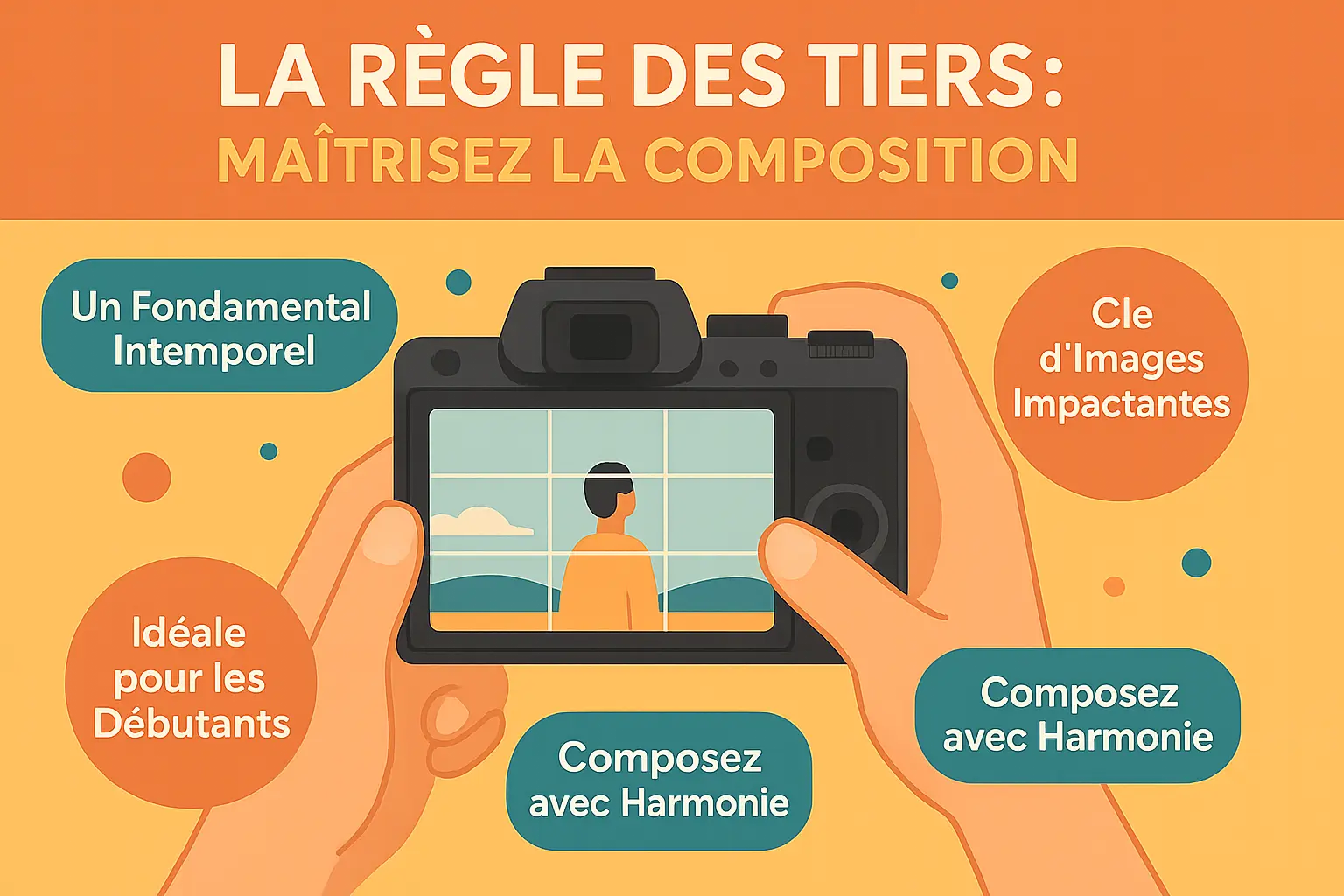 LA RÈGLE DES TIERS:
MAÎTRISEZ LA COMPOSITION

Un Fondamental Intemporel

Cle d'Images Impactantes

Idéale pour les Débutants

Composez avec Harmonie

Composez avec Harmonie