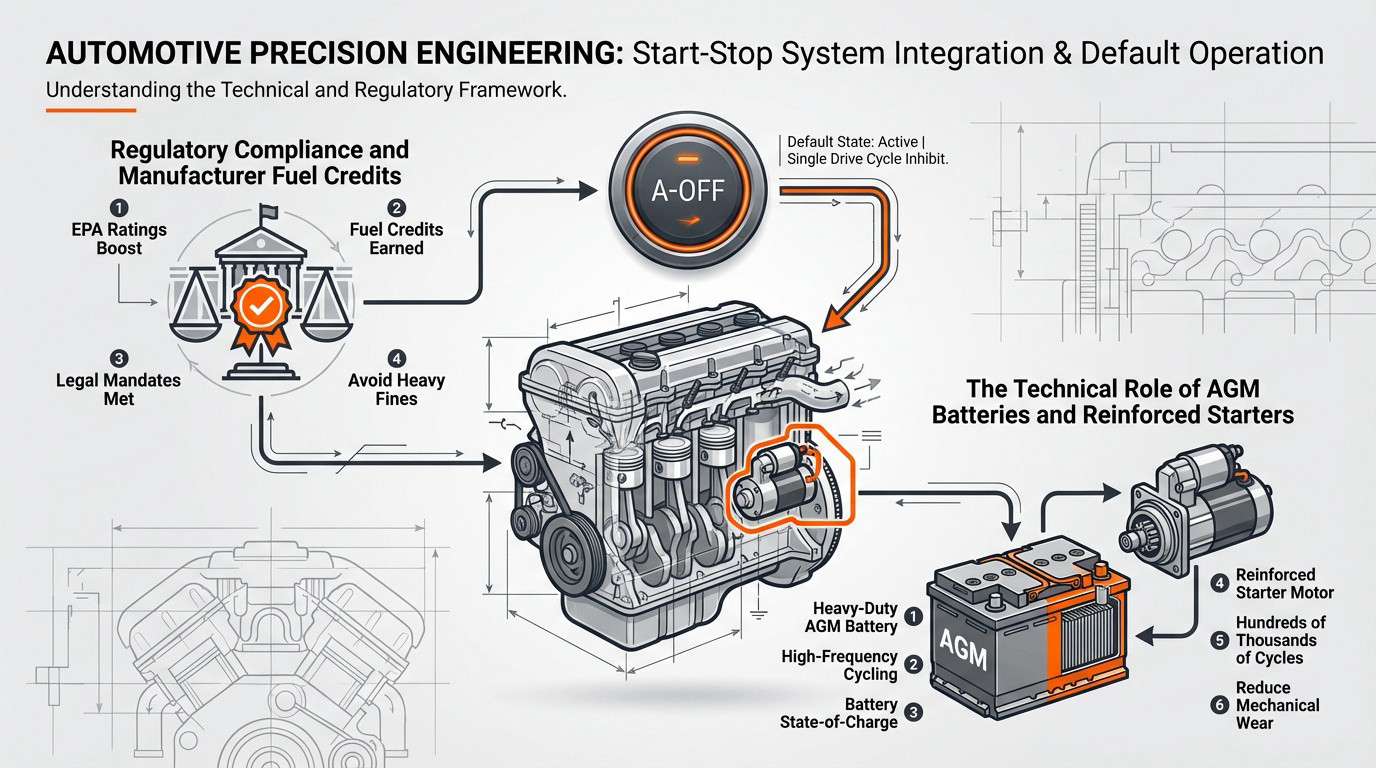 AUTOMOTIVE PRECISION ENGINEERING: Start-Stop System Integration & Default Operation

Understanding the Technical and Regulatory Framework.

Regulatory Compliance and Manufacturer Fuel Credits

1 EPA Ratings Boost

2 Fuel Credits Earned

3 Legal Mandates Met

4 Avoid Heavy Fines

A-OFF

Default State: Active | Single Drive Cycle Inhibit.

The Technical Role of AGM Batteries and Reinforced Starters

Heavy-Duty AGM Battery 1

High-Frequency Cycling 2

Battery State-of-Charge 3

AGM

4 Reinforced Starter Motor

5 Hundreds of Thousands of Cycles

6 Reduce Mechanical Wear