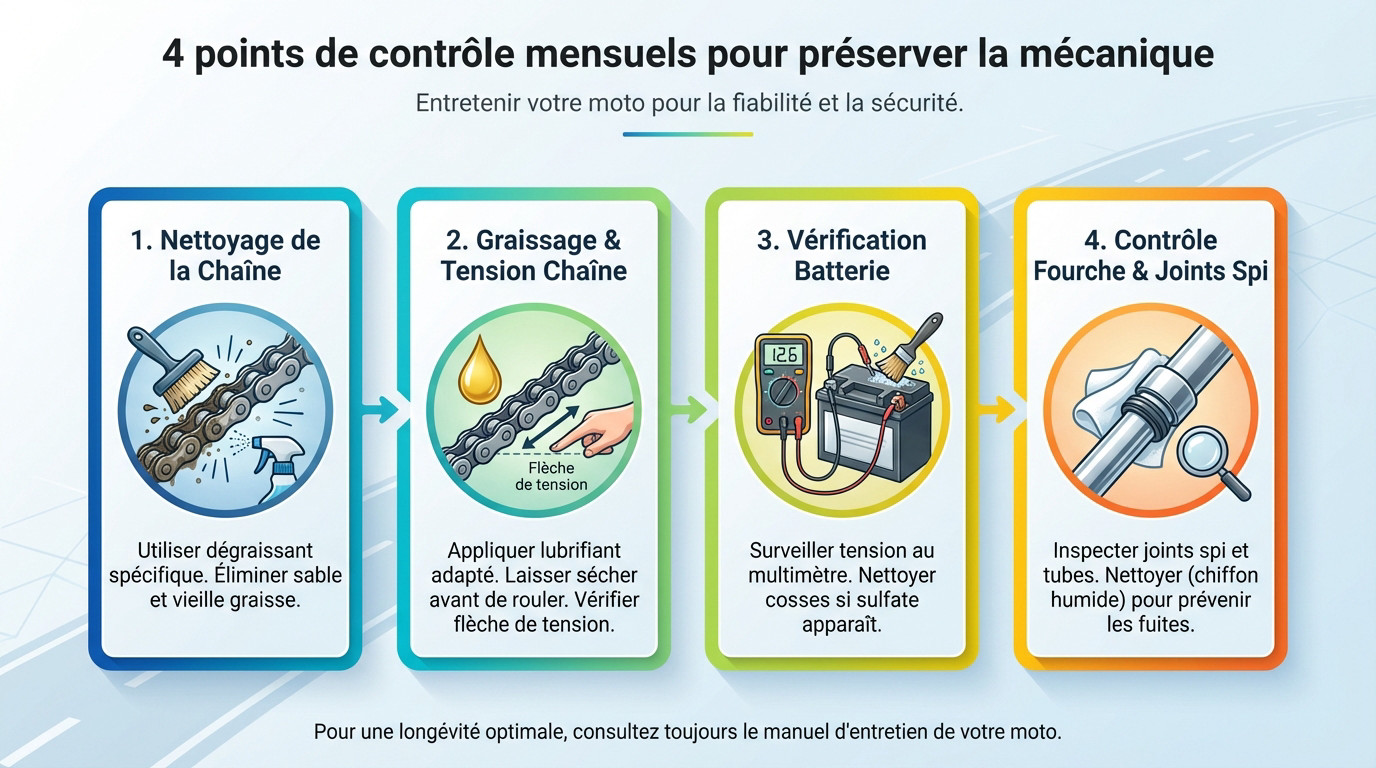 4 points de contrôle mensuels pour préserver la mécanique

Entretenir votre moto pour la fiabilité et la sécurité.

1. Nettoyage de la Chaîne

Utiliser dégraissant spécifique. Éliminer sable et vieille graisse.

2. Graissage & Tension Chaîne

Flèche de tension

Appliquer lubrifiant adapté. Laisser sécher avant de rouler. Vérifier flèche de tension.

3. Vérification Batterie

12.6

Surveiller tension au multimètre. Nettoyer cosses si sulfate apparaît.

4. Contrôle Fourche & Joints Spi

Inspecter joints spi et tubes. Nettoyer (chiffon humide) pour prévenir les fuites.

Pour une longévité optimale, consultez toujours le manuel d'entretien de votre moto.