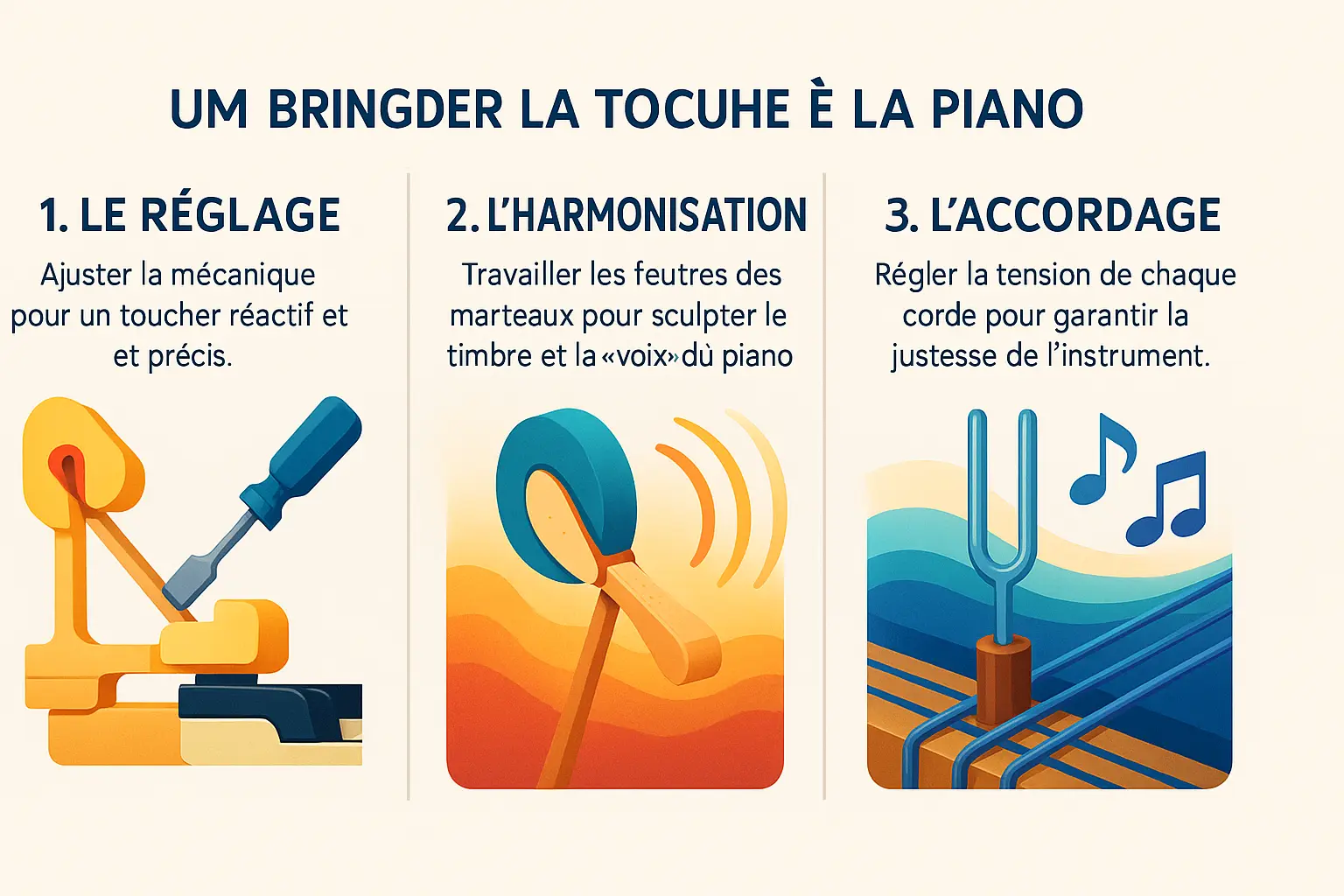 UM BRINGDER LA TOCUHE È LA PIANO

1. LE RÉGLAGE

Ajuster la mécanique pour un toucher réactif et et précis.

2. L'HARMONISATION

Travailler les feutres des marteaux pour sculpter le timbre et la «voix» dù piano

3. L'ACCORDAGE

Régler la tension de chaque corde pour garantir la justesse de l'instrument.