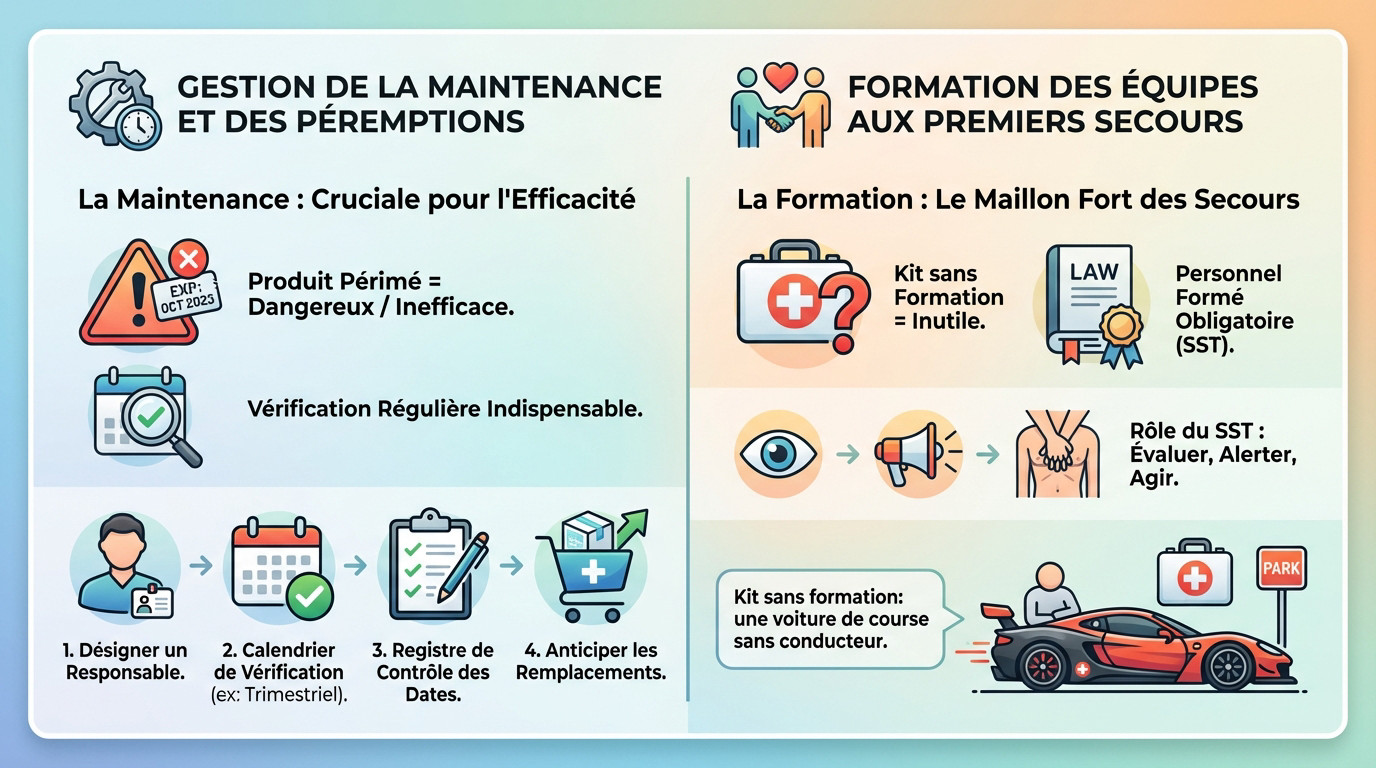 GESTION DE LA MAINTENANCE ET DES PÉREMPTIONS

La Maintenance : Cruciale pour l'Efficacité

EXP: OCT 2023

Produit Périmé = Dangereux / Inefficace.

Vérification Régulière Indispensable.

1. Désigner un Responsable.

2. Calendrier de Vérification (ex: Trimestriel).

3. Registre de Contrôle des Dates.

4. Anticiper les Remplacements.

FORMATION DES ÉQUIPES AUX PREMIERS SECOURS

La Formation : Le Maillon Fort des Secours

Kit sans Formation = Inutile.

LAW

Personnel Formé Obligatoire (SST).

Rôle du SST : Évaluer, Alerter, Agir.

Kit sans formation: une voiture de course sans conducteur.

PARK