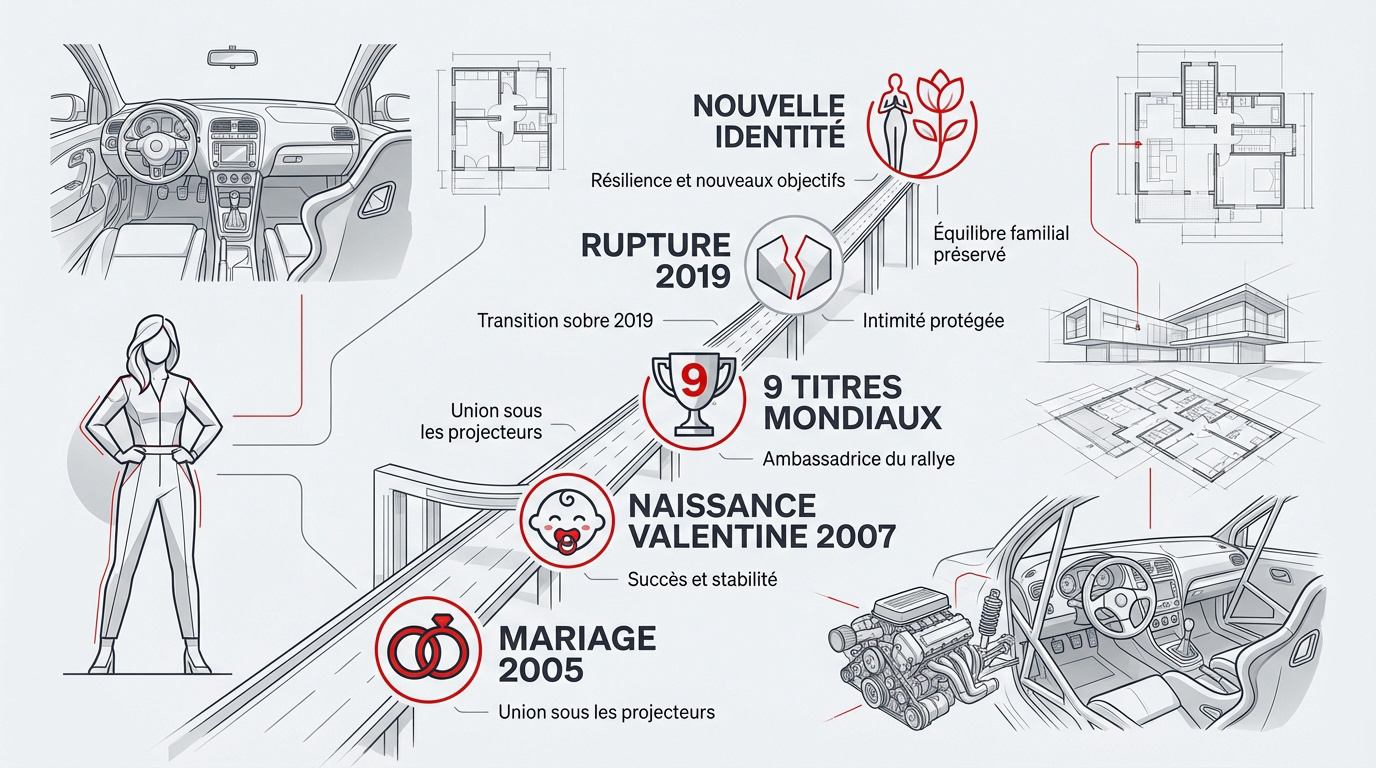 NOUVELLE IDENTITÉ

Résilience et nouveaux objectifs

Équilibre familial préservé

RUPTURE 2019

Transition sobre 2019

Intimité protégée

9

9 TITRES MONDIAUX

Union sous les projecteurs

Ambassadrice du rallye

NAISSANCE VALENTINE 2007

Succès et stabilité

MARIAGE 2005

Union sous les projecteurs