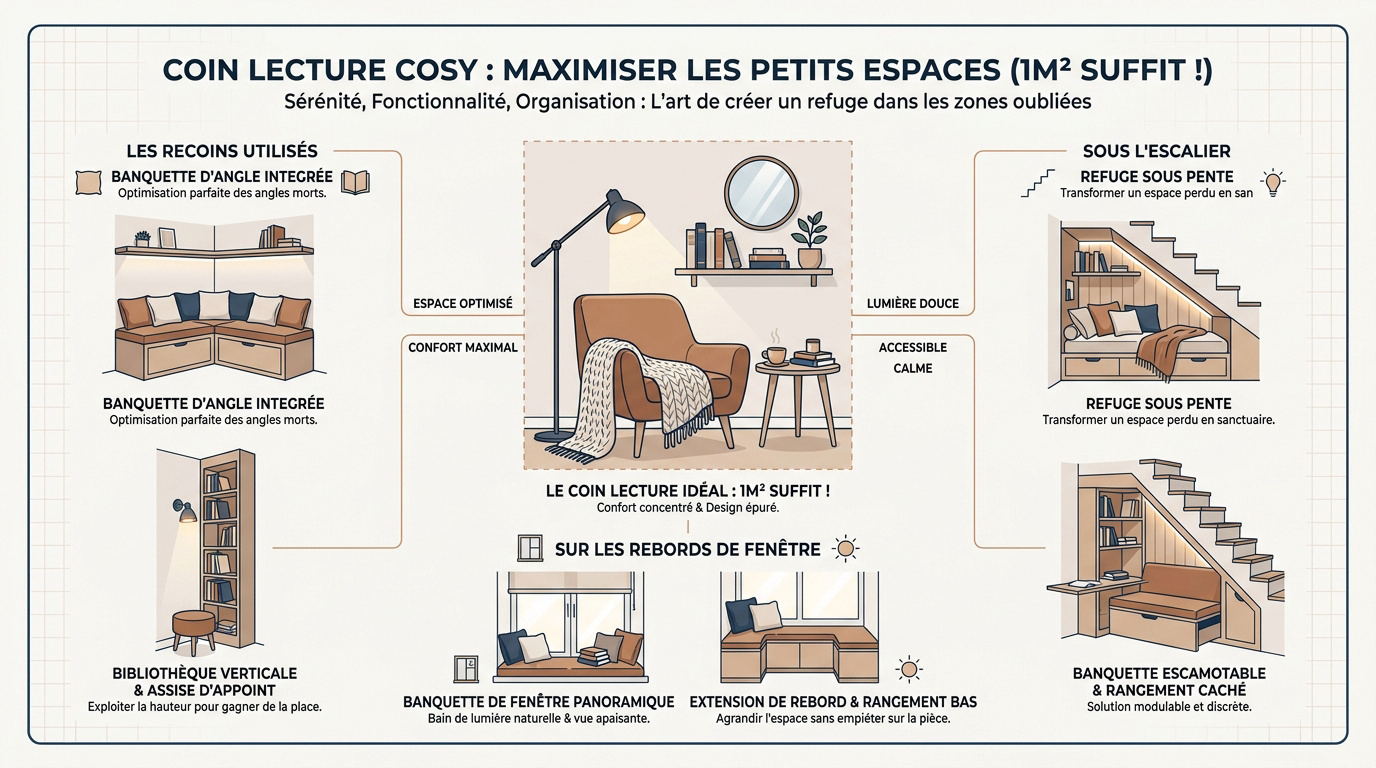 COIN LECTURE COSY : MAXIMISER LES PETITS ESPACES (1M² SUFFIT !)

Sérénité, Fonctionnalité, Organisation : L'art de créer un refuge dans les zones oubliées

LES RECOINS UTILISÉS

BANQUETTE D'ANGLE INTEGRÉE
Optimisation parfaite des angles morts.

BANQUETTE D'ANGLE INTEGRÉE
Optimisation parfaite des angles morts.

BIBLIOTHÈQUE VERTICALE & ASSISE D'APPOINT
Exploiter la hauteur pour gagner de la place.

ESPACE OPTIMISÉ

CONFORT MAXIMAL

LUMIÈRE DOUCE

ACCESSIBLE

CALME

LE COIN LECTURE IDÉAL : 1M² SUFFIT !
Confort concentré & Design épuré.

SUR LES REBORDS DE FENÊTRE

BANQUETTE DE FENÊTRE PANORAMIQUE
Bain de lumière naturelle & vue apaisante.

EXTENSION DE REBORD & RANGEMENT BAS
Agrandir l'espace sans empiéter sur la pièce.

SOUS L'ESCALIER

REFUGE SOUS PENTE
Transformer un espace perdu en san

REFUGE SOUS PENTE
Transformer un espace perdu en sanctuaire.

BANQUETTE ESCAMOTABLE & RANGEMENT CACHÉ
Solution modulable et discrète.