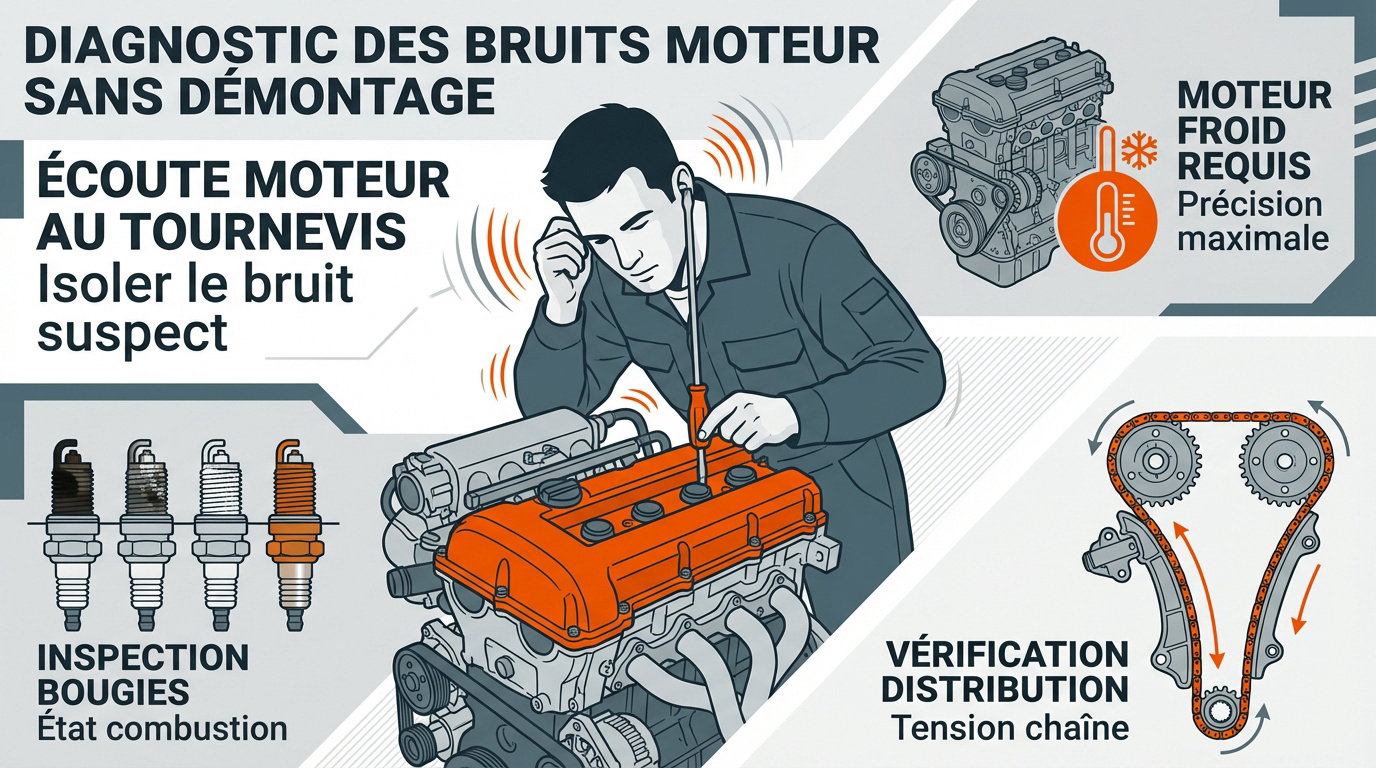 DIAGNOSTIC DES BRUITS MOTEUR SANS DÉMONTAGE

ÉCOUTE MOTEUR AU TOURNEVIS
Isoler le bruit suspect

MOTEUR FROID REQUIS
Précision maximale

INSPECTION BOUGIES
État combustion

VÉRIFICATION DISTRIBUTION
Tension chaîne