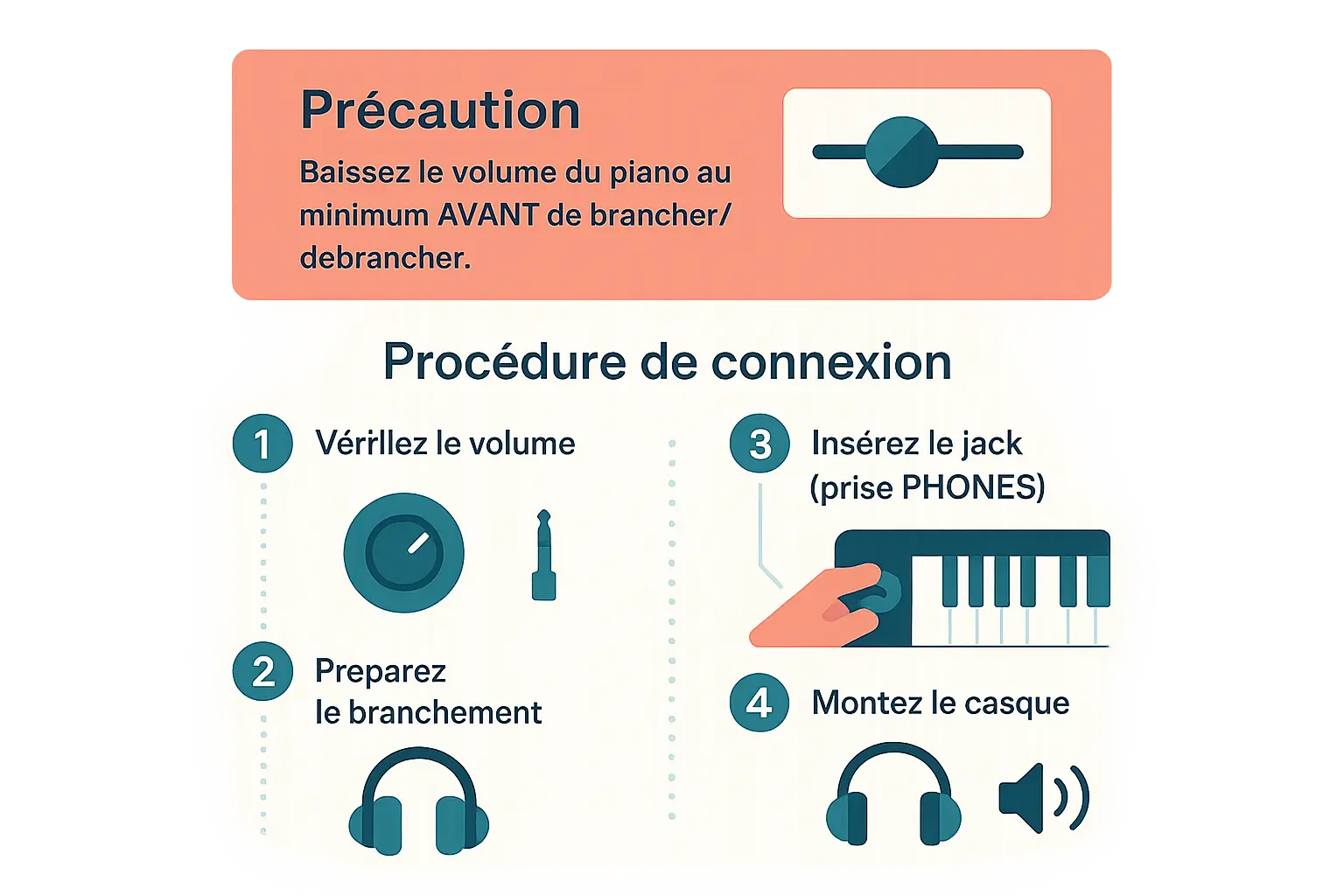 Précaution

Baissez le volume du piano au minimum AVANT de brancher/ debrancher.

Procédure de connexion

1 Vérillez le volume

2 Preparez le branchement

3 Insérez le jack (prise PHONES)

4 Montez le casque