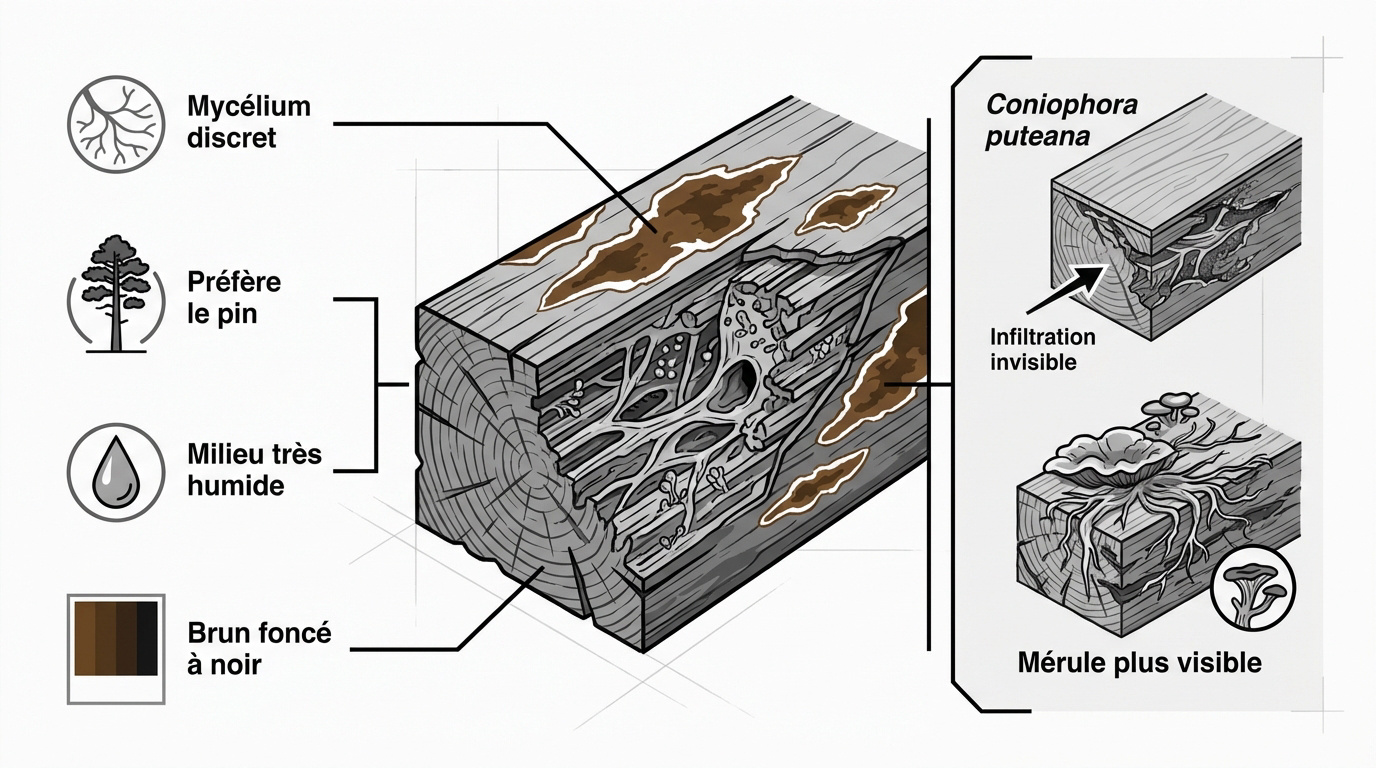 Mycélium discret

Préfère le pin

Milieu très humide

Brun foncé à noir

Coniophora puteana

Infiltration invisible

Mérule plus visible