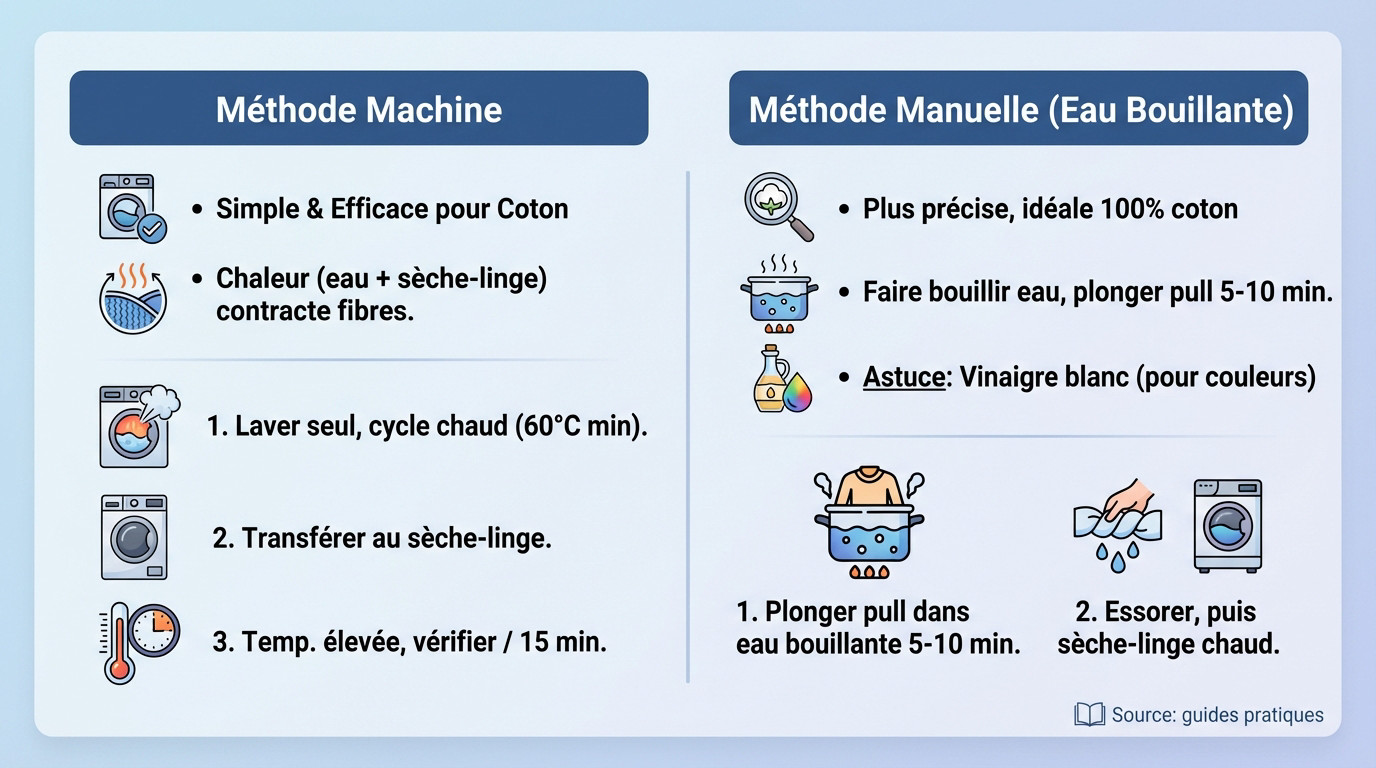 Méthode Machine

• Simple & Efficace pour Coton

• Chaleur (eau + sèche-linge) contracte fibres.

1. Laver seul, cycle chaud (60°C min).

2. Transférer au sèche-linge.

3. Temp. élevée, vérifier / 15 min.

Méthode Manuelle (Eau Bouillante)

• Plus précise, idéale 100% coton

• Faire bouillir eau, plonger pull 5-10 min.

• Astuce: Vinaigre blanc (pour couleurs)

1. Plonger pull dans eau bouillante 5-10 min.

2. Essorer, puis sèche-linge chaud.

Source: guides pratiques