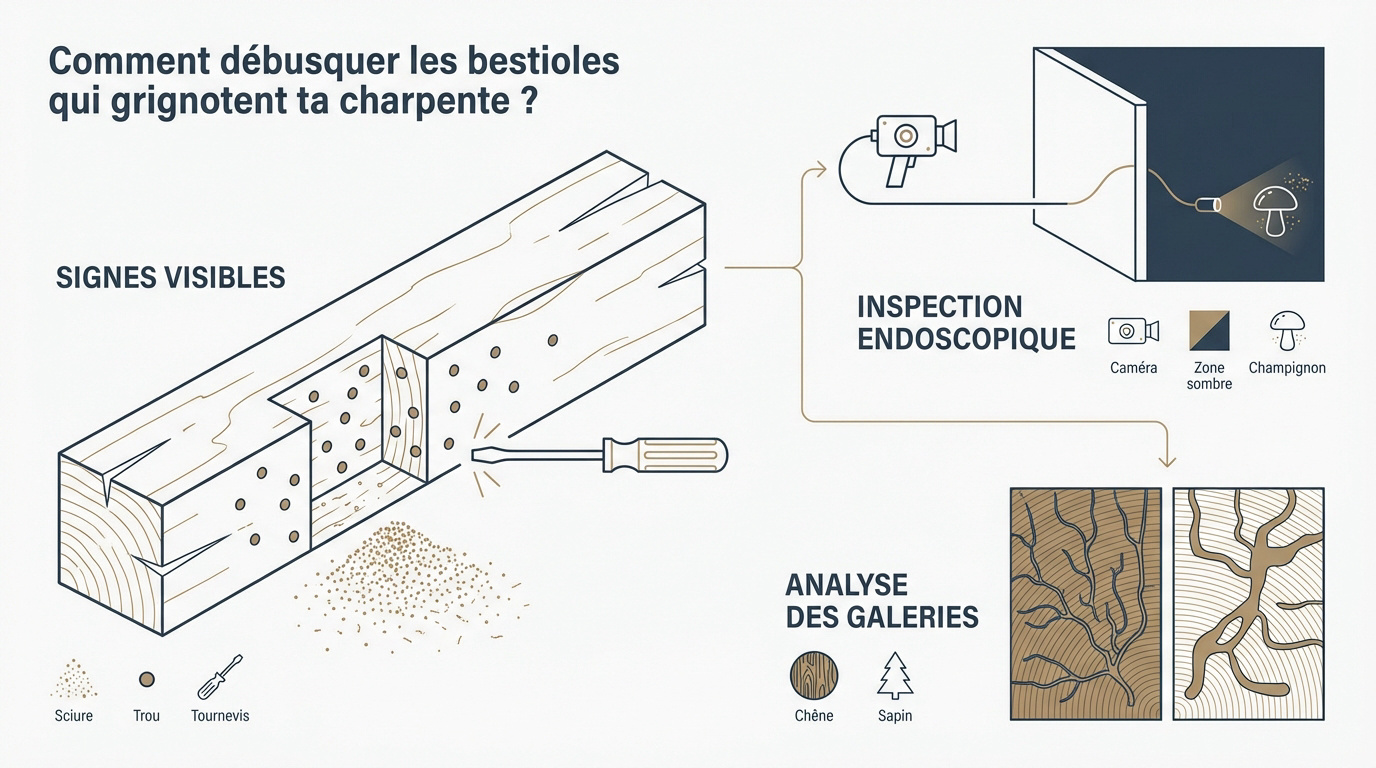 Comment débusquer les bestioles qui grignotent ta charpente ?

SIGNES VISIBLES

Sciure
Trou
Tournevis

INSPECTION ENDOSCOPIQUE

Caméra
Zone sombre
Champignon

ANALYSE DES GALERIES

Chêne
Sapin