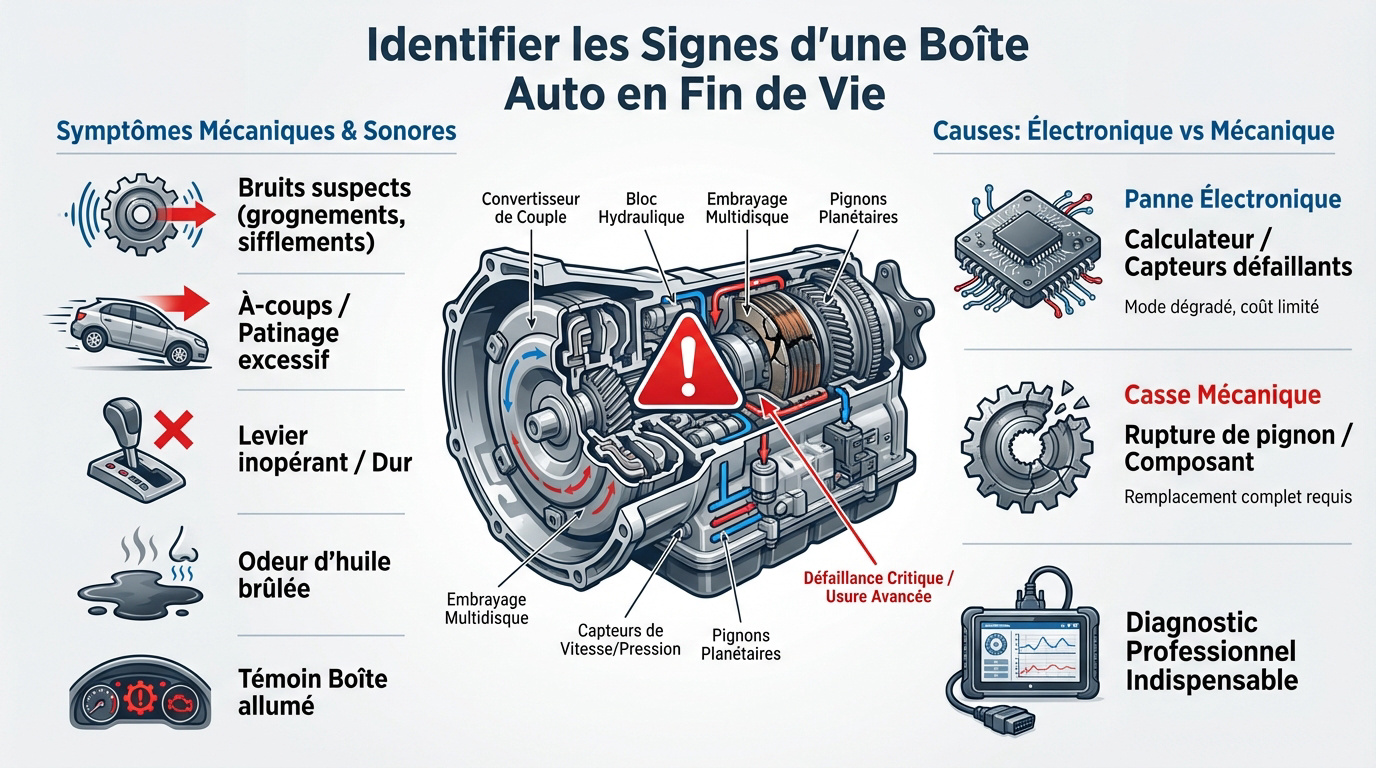 Identifier les Signes d'une Boîte Auto en Fin de Vie

Symptômes Mécaniques & Sonores

Bruits suspects (grognements, sifflements)

À-coups / Patinage excessif

Levier inopérant / Dur

Odeur d'huile brûlée

Témoin Boîte allumé

Convertisseur de Couple

Bloc Hydraulique

Embrayage Multidisque

Pignons Planétaires

Embrayage Multidisque

Capteurs de Vitesse/Pression

Pignons Planétaires

Défaillance Critique / Usure Avancée

Causes: Électronique vs Mécanique

Panne Électronique

Calculateur / Capteurs défaillants

Mode dégradé, coût limité

Casse Mécanique

Rupture de pignon / Composant

Remplacement complet requis

Diagnostic Professionnel Indispensable